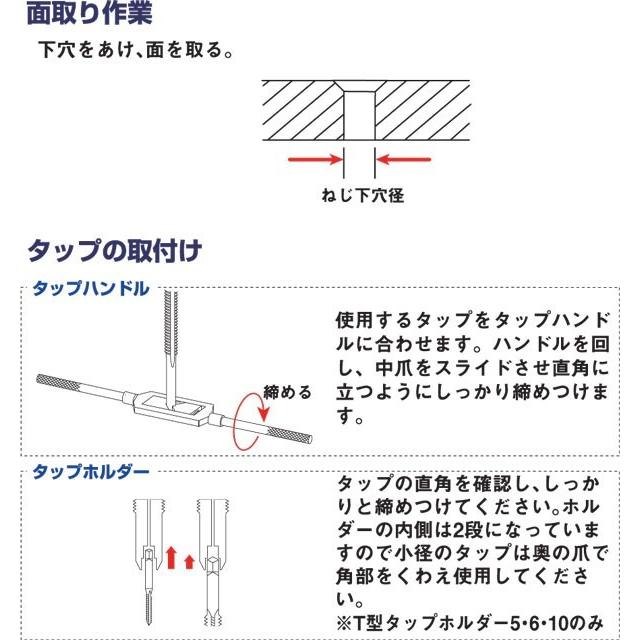 面取り作業

下穴をあけ、面を取る。

ねじ下穴径

タップの取付け

タップハンドル

締める

使用するタップをタップハンドルに合わせます。ハンドルを回し、中爪をスライドさせ直角に立つようにしっかり締めつけます。

タップホルダー

タップの直角を確認し、しっかりと締めつけてください。ホルダーの内側は2段になっていますので小径のタップは奥の爪で角部をくわえ使用してください。

※T型タップホルダー5･6･10のみ