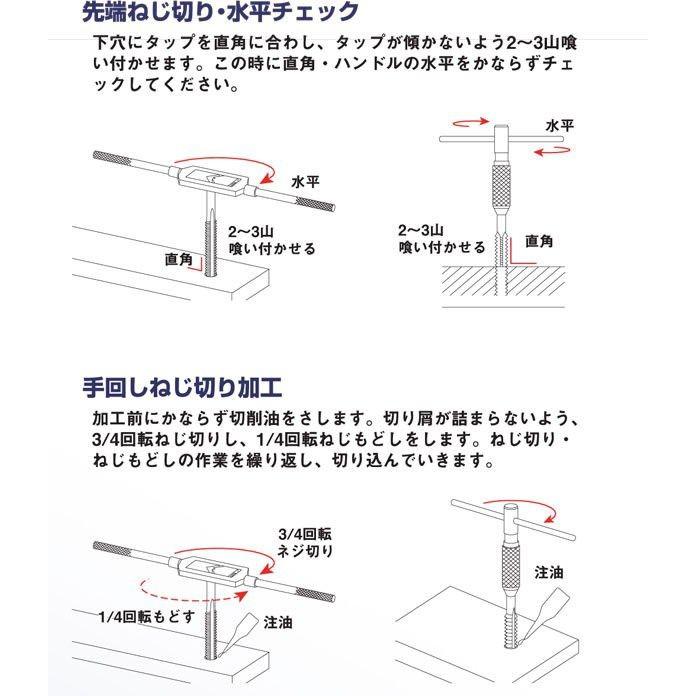 先端ねじ切り・水平チェック

下穴にタップを直角に合わし、タップが傾かないよう2～3山喰い付かせます。この時に直角・ハンドルの水平をかならずチェックしてください。

水平

2～3山
喰い付かせる

直角

水平

2～3山
喰い付かせる

直角

手回しねじ切り加工

加工前にかならず切削油をさします。切り屑が詰まらないよう、3/4回転ねじ切りし、1/4回転ねじもどしをします。ねじ切り・ねじもどしの作業を繰り返し、切り込んでいきます。

3/4回転
ネジ切り

1/4回転もどす

注油

注油