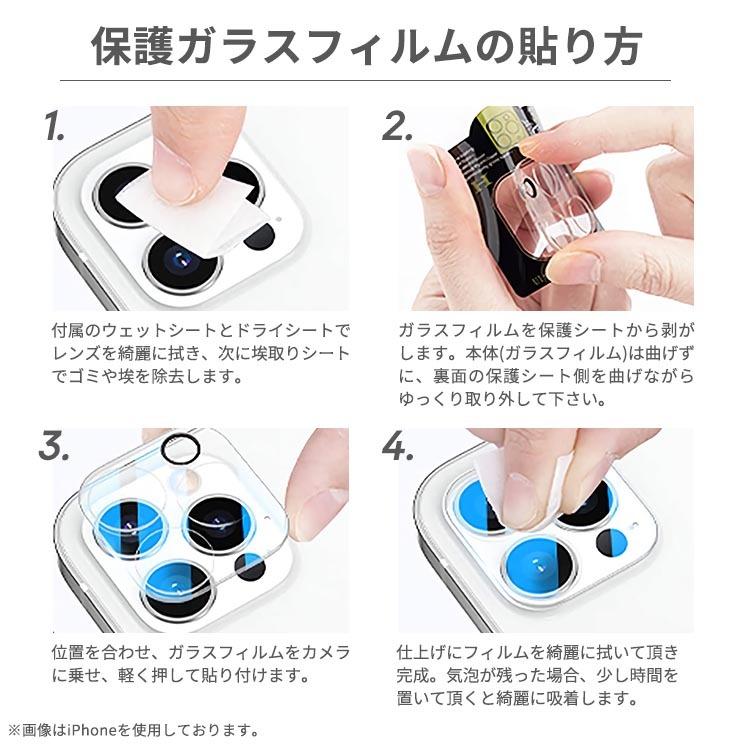 保護ガラスフィルムの貼り方

1.

付属のウェットシートとドライシートでレンズを綺麗に拭き、次に埃取りシートでゴミや埃を除去します。

2.

ガラスフィルムを保護シートから剥がします。本体(ガラスフィルム)は曲げずに、裏面の保護シート側を曲げながらゆっくり取り外して下さい。

3.

位置を合わせ、ガラスフィルムをカメラに乗せ、軽く押して貼り付けます。

4.

仕上げにフィルムを綺麗に拭いて頂き完成。気泡が残った場合、少し時間を置いて頂くと綺麗に吸着します。

※画像はiPhoneを使用しております。