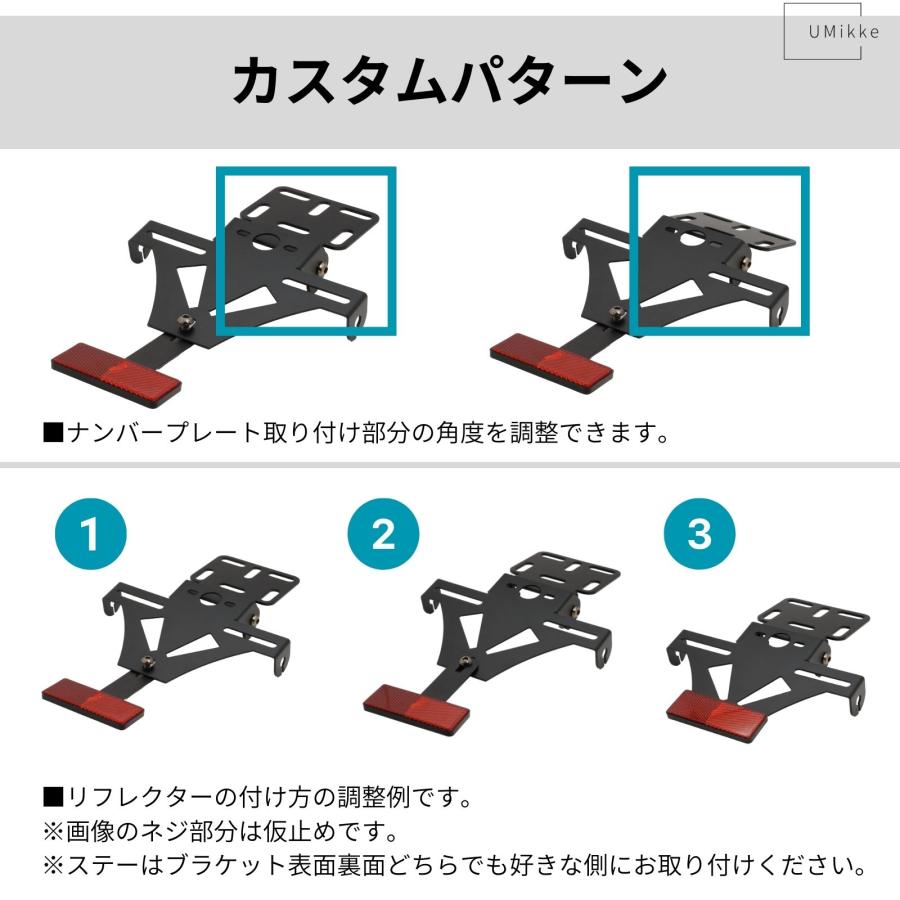 UMikke

カスタムパターン

■ナンバープレート取り付け部分の角度を調整できます。

1

2

3

■リフレクターの付け方の調整例です。
※画像のネジ部分は仮止めです。
※ステーはブラケット表面裏面どちらでも好きな側にお取り付けください。