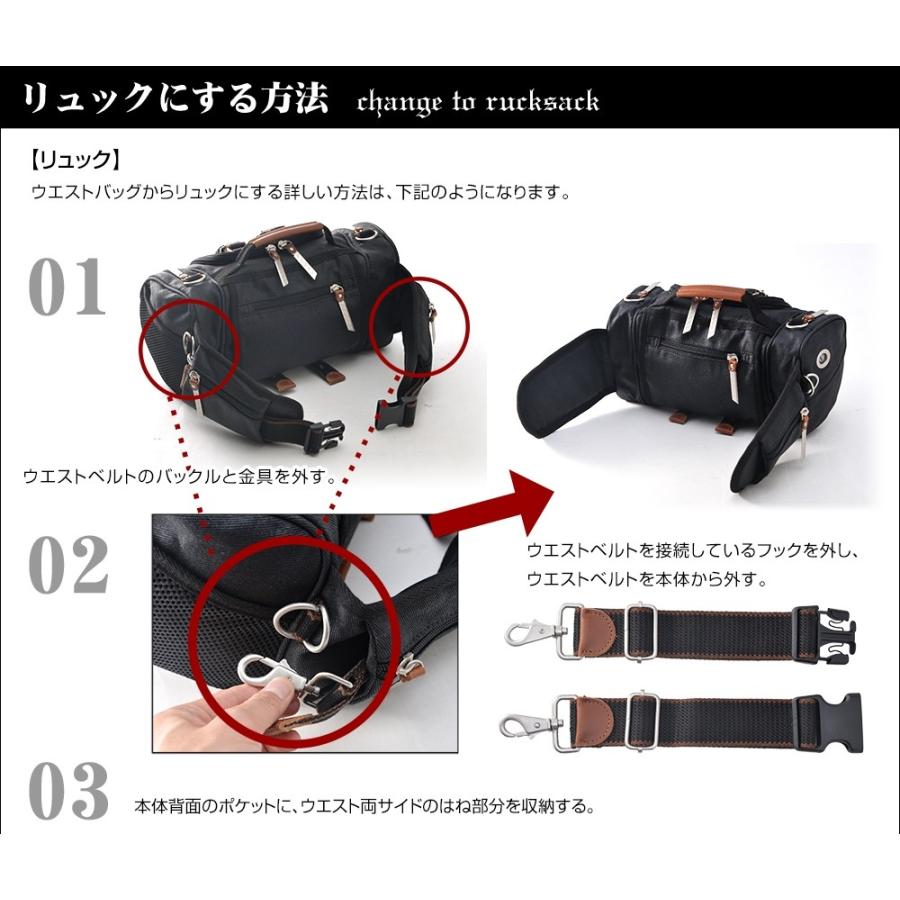 リュックにする方法 change to rucksack

【リュック】
ウエストバッグからリュックにする詳しい方法は、下記のようになります。

01

ウエストベルトのバックルと金具を外す。

02

ウエストベルトを接続しているフックを外し、ウエストベルトを本体から外す。

03

本体背面のポケットに、ウエスト両サイドのはね部分を収納する。