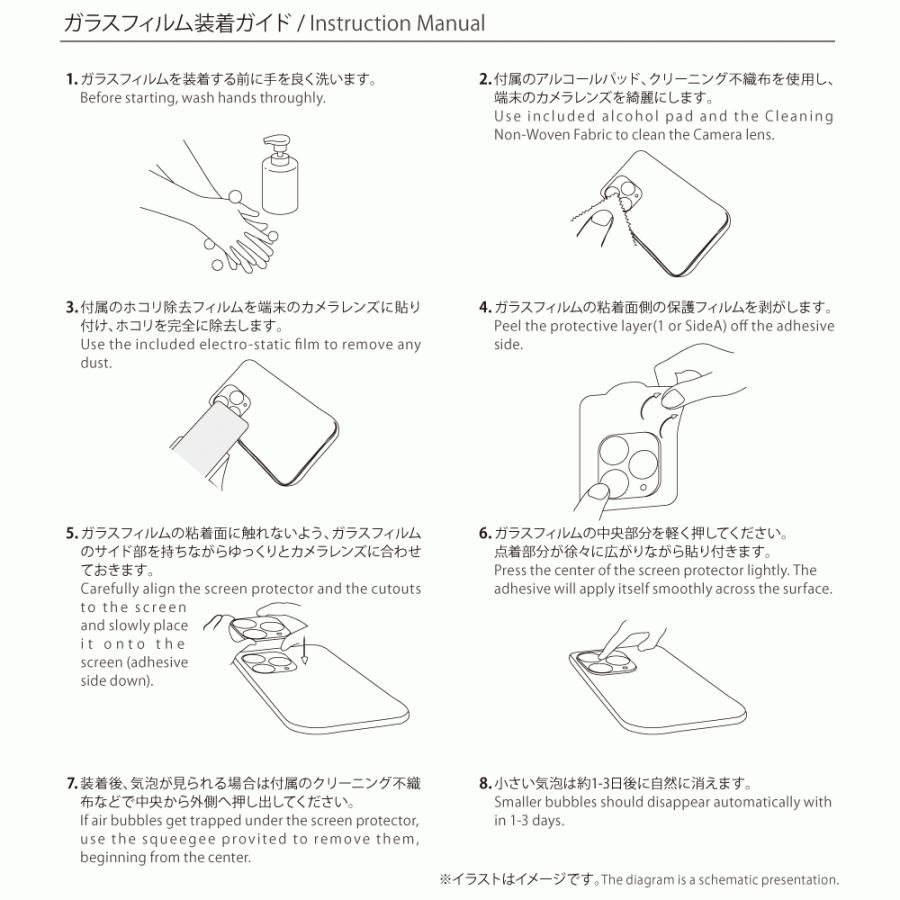 ガラスフィルム装着ガイド / Instruction Manual

1. ガラスフィルムを装着する前に手を良く洗います。
Before starting, wash hands throughly.

2. 付属のアルコールパッド、クリーニング不織布を使用し、端末のカメラレンズを綺麗にします。
Use included alcohol pad and the Cleaning Non-Woven Fabric to clean the Camera lens.

3. 付属のホコリ除去フィルムを端末のカメラレンズに貼り付け、ホコリを完全に除去します。
Use the included electro-static film to remove any dust.

4. ガラスフィルムの粘着面側の保護フィルムを剥がします。
Peel the protective layer(1 or SideA) off the adhesive side.

5. ガラスフィルムの粘着面に触れないよう、ガラスフィルムのサイド部を持ちながらゆっくりとカメラレンズに合わせておきます。
Carefully align the screen protector and the cutouts to the screen and slowly place it onto the screen (adhesive side down).

6. ガラスフィルムの中央部分を軽く押してください。
点着部分が徐々に広がりながら貼り付きます。
Press the center of the screen protector lightly. The adhesive will apply itself smoothly across the surface.

7. 装着後、気泡が見られる場合は付属のクリーニング不織布などで中央から外側へ押し出してください。
If air bubbles get trapped under the screen protector, use the squeegee provited to remove them, beginning from the center.

8. 小さい気泡は約1-3日後に自然に消えます。
Smaller bubbles should disappear automatically with in 1-3 days.

※イラストはイメージです。The diagram is a schematic presentation.