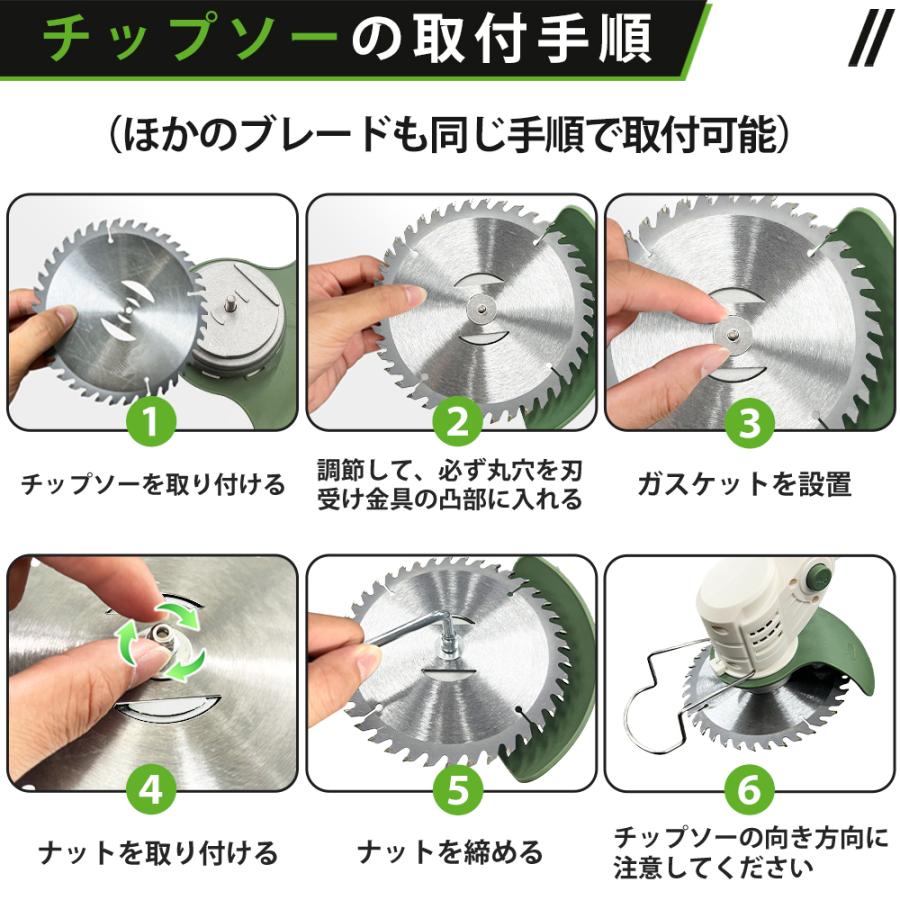 チップソーの取付手順

（ほかのブレードも同じ手順で取付可能）

1
チップソーを取り付ける

2
調節して、必ず丸穴を刃受け金具の凸部に入れる

3
ガスケットを設置

4
ナットを取り付ける

5
ナットを締める

6
チップソーの向き方向に注意してください