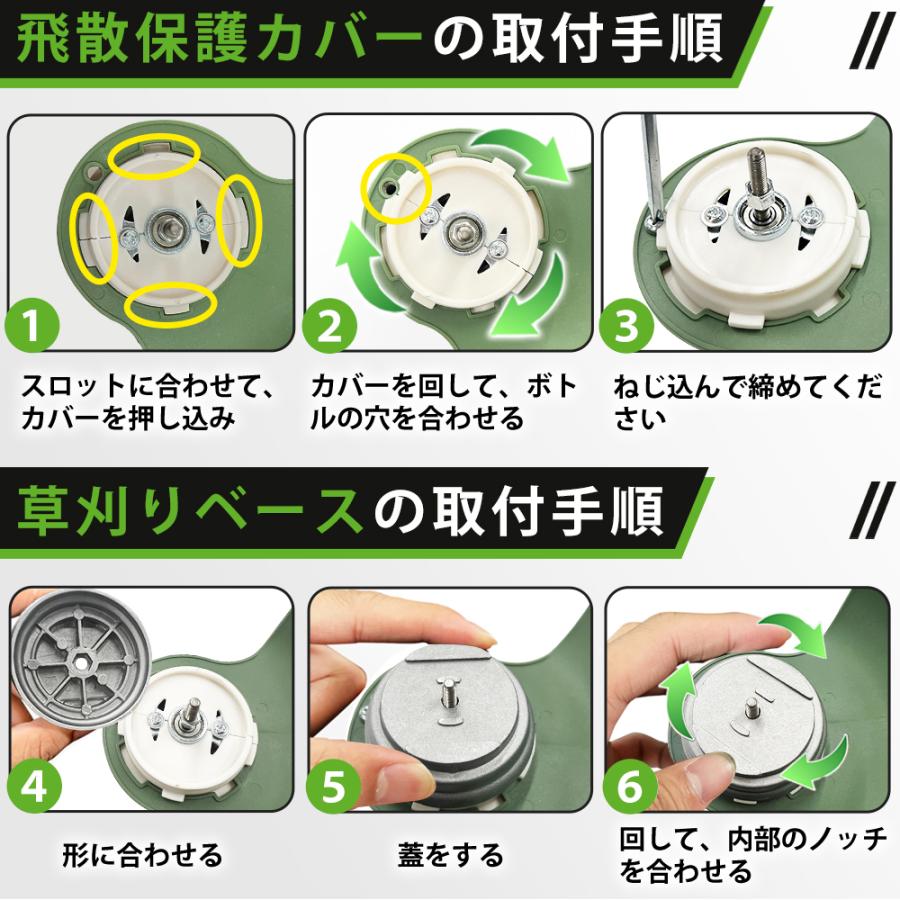 飛散保護カバーの取付手順

1
スロットに合わせて、カバーを押し込み

2
カバーを回して、ボトルの穴を合わせる

3
ねじ込んで締めてください

草刈りベースの取付手順

4
形に合わせる

5
蓋をする

6
回して、内部のノッチを合わせる