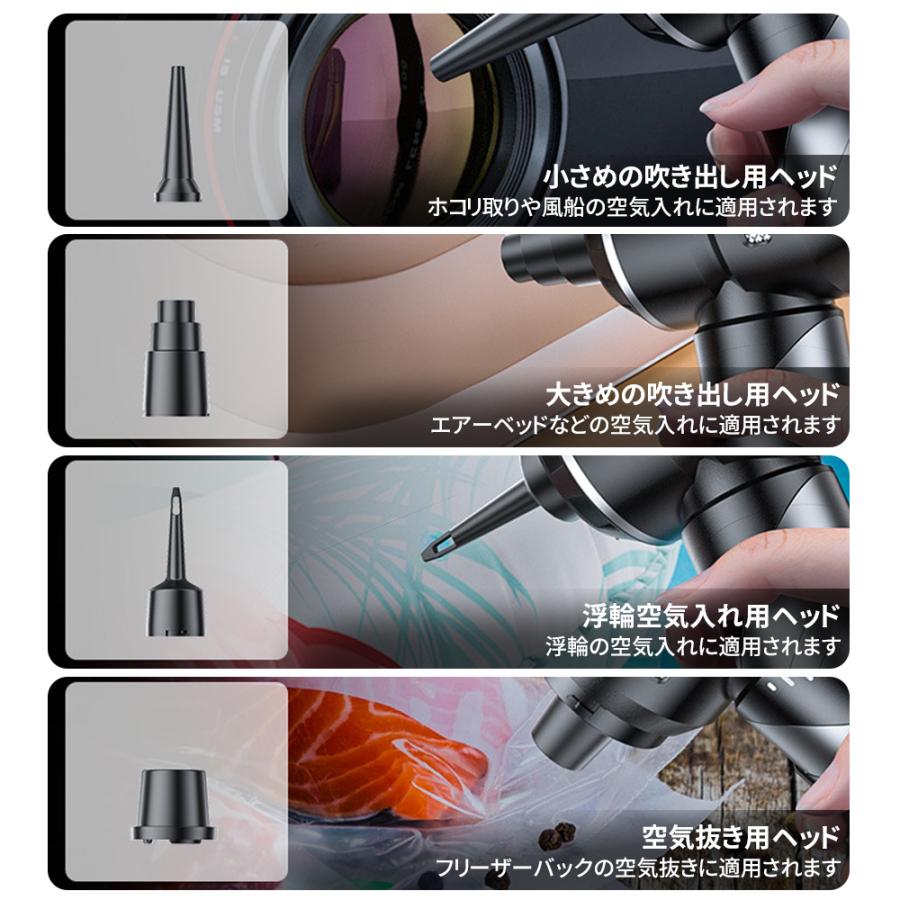 小さめの吹き出し用ヘッド
ホコリ取りや風船の空気入れに適用されます

大きめの吹き出し用ヘッド
エアーベッドなどの空気入れに適用されます

浮輪空気入れ用ヘッド
浮輪の空気入れに適用されます

空気抜き用ヘッド
フリーザーバックの空気抜きに適用されます