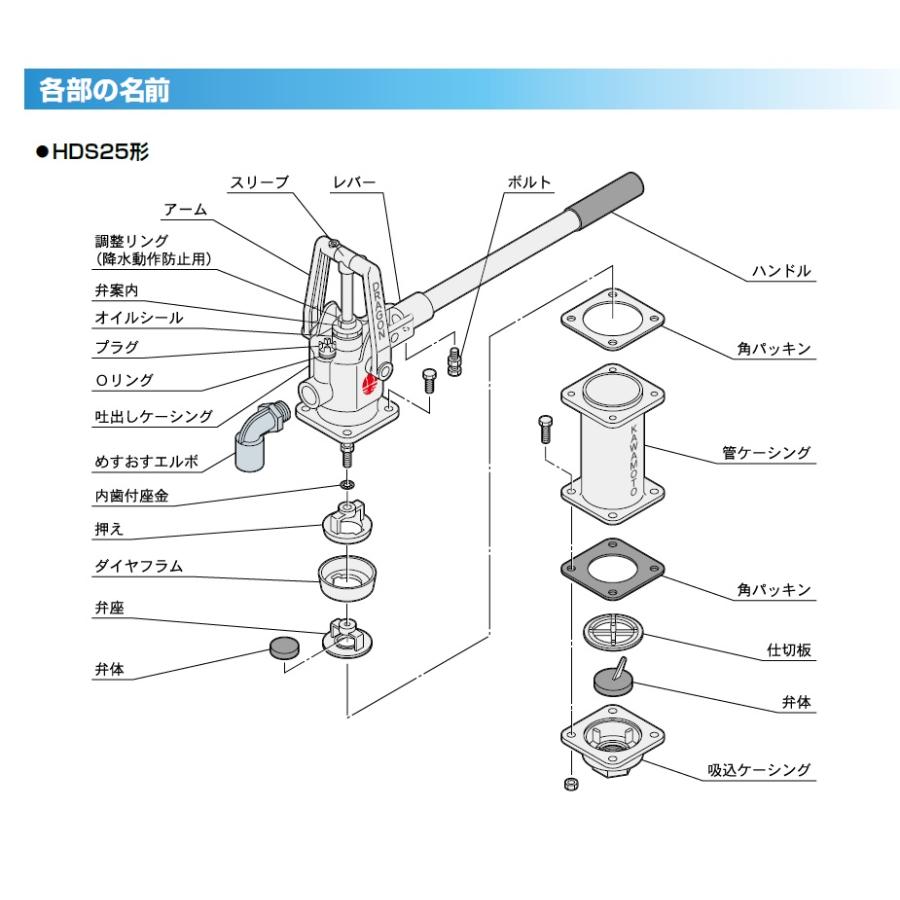 各部の名前

●HDS25形

スリーブ
レバー
ボルト
アーム
調整リング
(降水動作防止用)
弁案内
オイルシール
プラグ
Oリング
吐出しケーシング
めすおすエルボ
内歯付座金
押え
ダイヤフラム
弁座
弁体
DRAGON
ハンドル
角パッキン
管ケーシング
KAWAMOTO
角パッキン
仕切板
弁体
吸込ケーシング