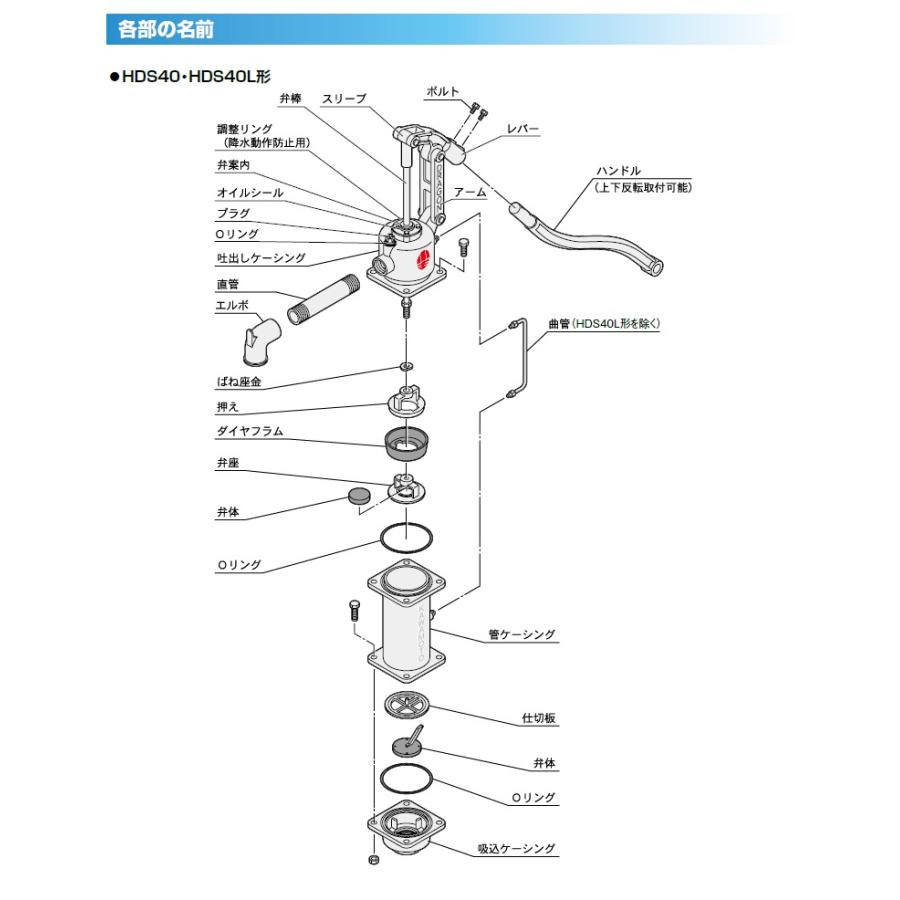 各部の名前

●HDS40・HDS40L形

弁棒
スリーブ
ボルト
レバー
調整リング
（降水動作防止用）
弁案内
オイルシール
プラグ
Oリング
吐出しケーシング
アーム
ハンドル
（上下反転取付可能）
DRAGON
直管
エルボ
曲管（HDS40L形を除く）
ばね座金
押え
ダイヤフラム
弁座
弁体
Oリング
KAWAMOTO
管ケーシング
仕切板
弁体
Oリング
吸込ケーシング