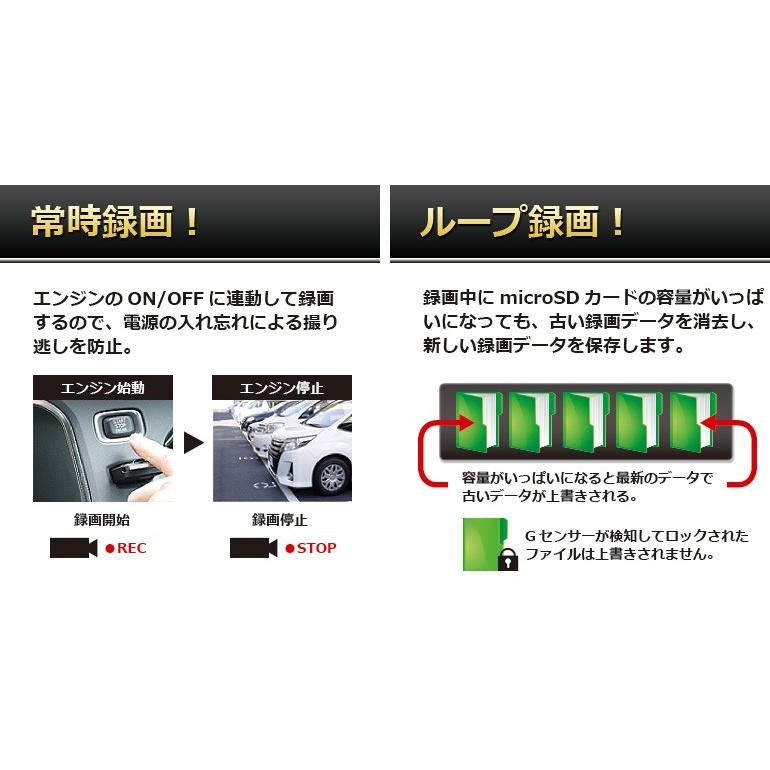 常時録画！

エンジンの ON/OFF に連動して録画するので、電源の入れ忘れによる撮り逃しを防止。

エンジン始動

エンジン停止

録画開始

●REC

録画停止

●STOP

ループ録画！

録画中に microSD カードの容量がいっぱいになっても、古い録画データを消去し、新しい録画データを保存します。

容量がいっぱいになると最新のデータで古いデータが上書きされる。

G センサーが検知してロックされたファイルは上書きされません。