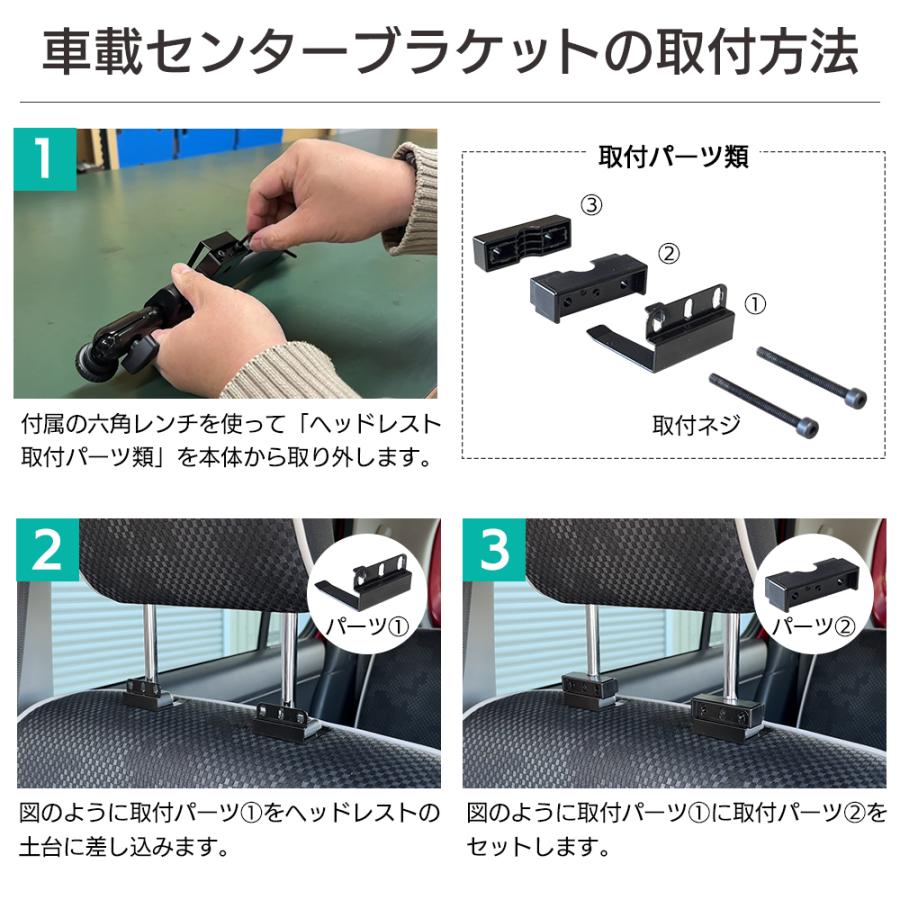 車載センターブラケットの取付方法

1

付属の六角レンチを使って「ヘッドレスト取付パーツ類」を本体から取り外します。

取付パーツ類

③

②

①

取付ネジ

2

パーツ①

図のように取付パーツ①をヘッドレストの土台に差し込みます。

3

パーツ②

図のように取付パーツ①に取付パーツ②をセットします。