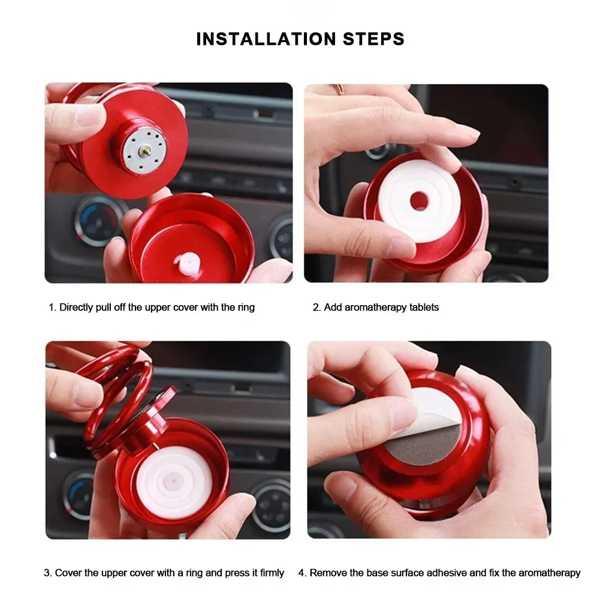 INSTALLATION STEPS

1. Directly pull off the upper cover with the ring

2. Add aromatherapy tablets

3. Cover the upper cover with a ring and press it firmly

4. Remove the base surface adhesive and fix the aromatherapy