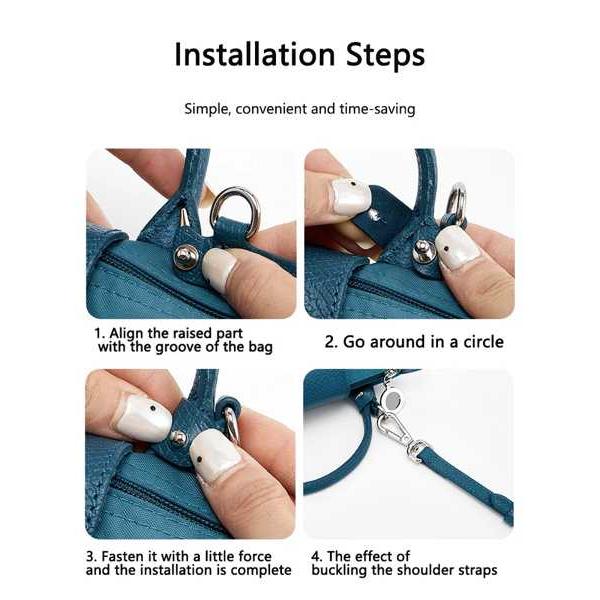 Installation Steps

Simple, convenient and time-saving

1. Align the raised part with the groove of the bag

2. Go around in a circle

3. Fasten it with a little force and the installation is complete

4. The effect of buckling the shoulder straps