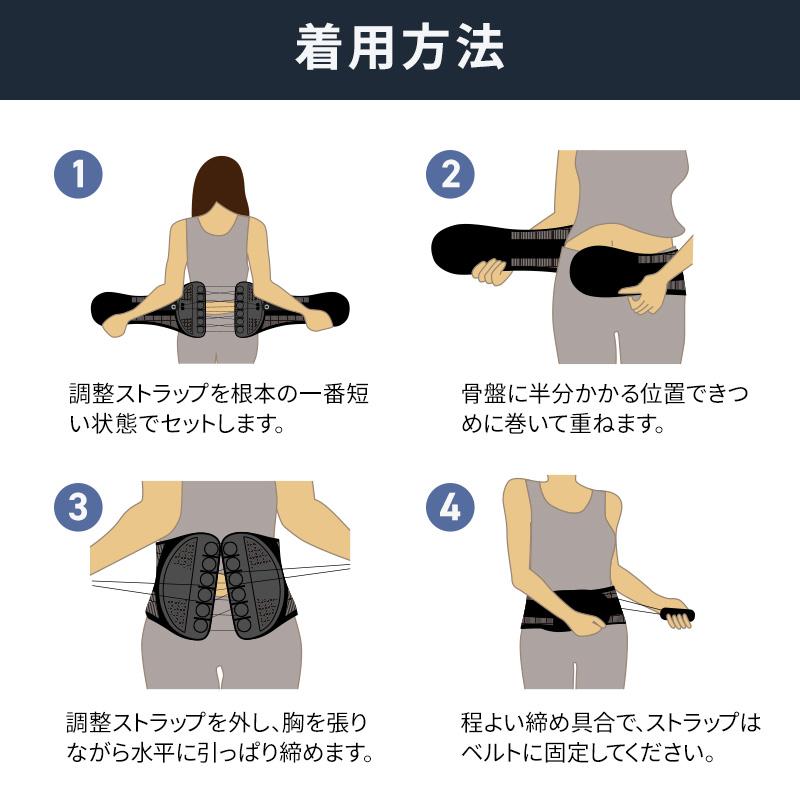 着用方法

1

調整ストラップを根本の一番短い状態でセットします。

2

骨盤に半分かかる位置できつめに巻いて重ねます。

3

調整ストラップを外し、胸を張りながら水平に引っぱり締めます。

4

程よい締め具合で、ストラップはベルトに固定してください。