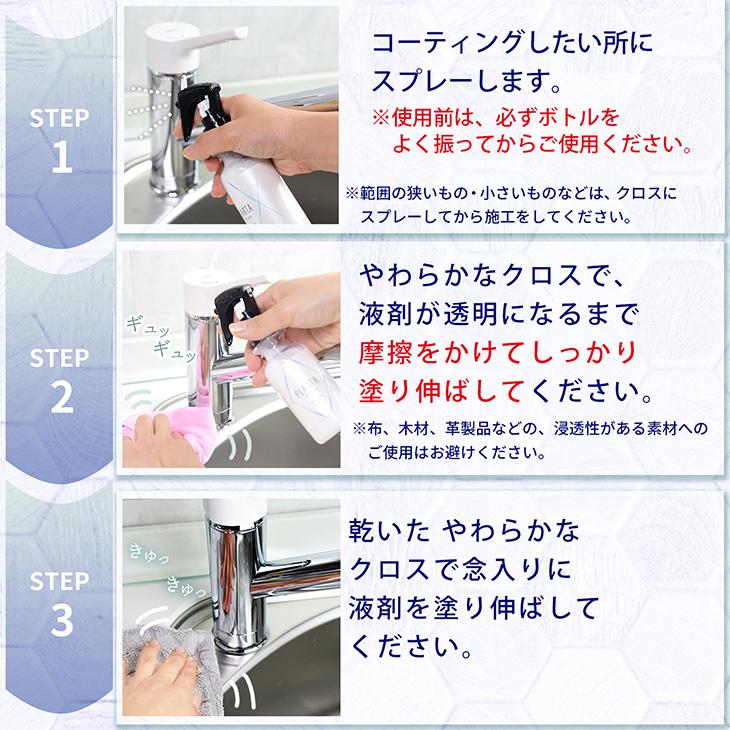 STEP
1

コーティングしたい所にスプレーします。
※使用前は、必ずボトルをよく振ってからご使用ください。

※範囲の狭いもの・小さいものなどは、クロスにスプレーしてから施工をしてください。

STEP
2

ギュッ
ギュッ

やわらかなクロスで、液剤が透明になるまで摩擦をかけてしっかり塗り伸ばしてください。

※布、木材、革製品などの、浸透性がある素材へのご使用はお避けください。

STEP
3

きゅっ
きゅっ

乾いた やわらかなクロスで念入りに液剤を塗り伸ばしてください。