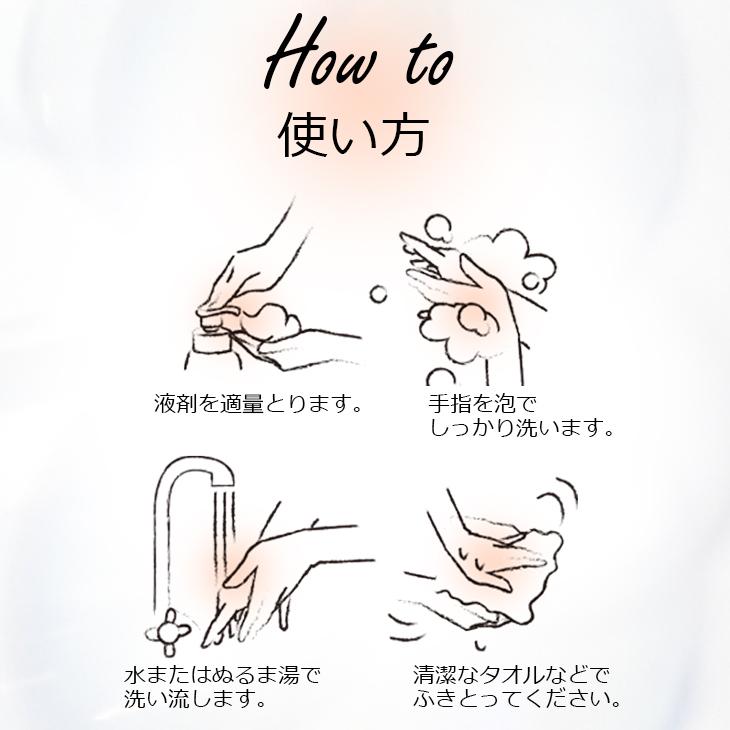 How to
使い方

液剤を適量とります。

手指を泡で
しっかり洗います。

水またはぬるま湯で
洗い流します。

清潔なタオルなどで
ふきとってください。