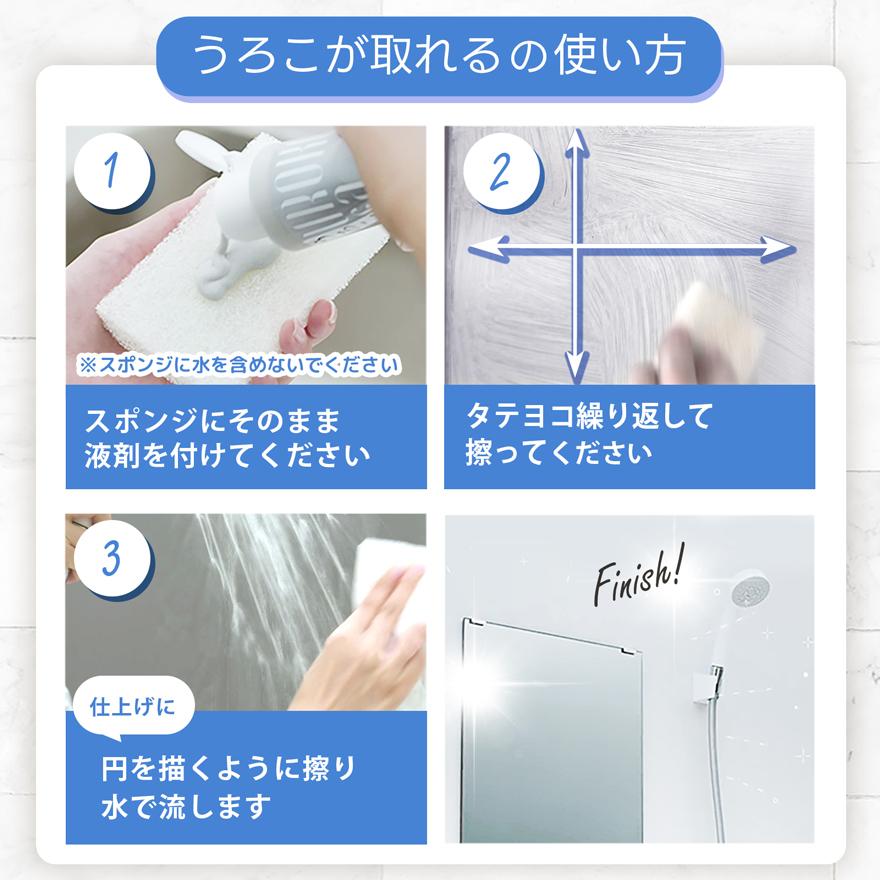 うろこが取れるの使い方

1

※スポンジに水を含めないでください

スポンジにそのまま液剤を付けてください

2

タテヨコ繰り返して擦ってください

3

仕上げに

円を描くように擦り水で流します

Finish!