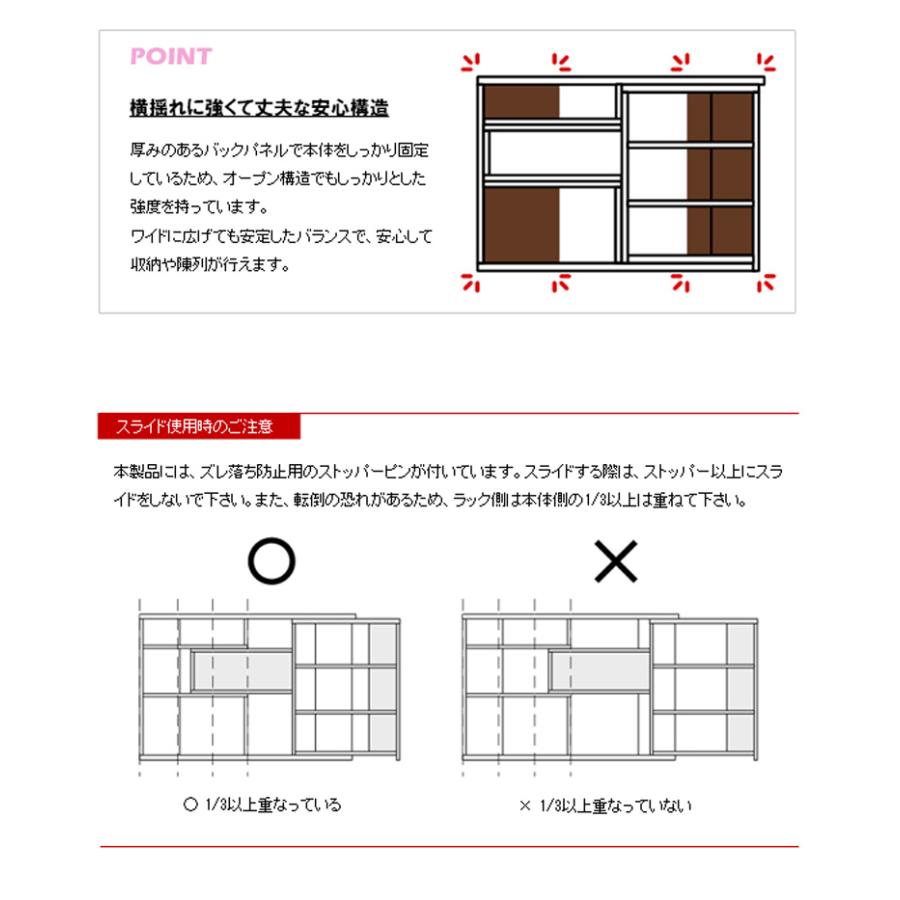 POINT

横揺れに強くて丈夫な安心構造

厚みのあるバックパネルで本体をしっかり固定しているため、オープン構造でもしっかりとした強度を持っています。
ワイドに広げても安定したバランスで、安心して収納や陳列が行えます。

スライド使用時のご注意

本製品には、ズレ落ち防止用のストッパーピンが付いています。スライドする際は、ストッパー以上にスライドをしないで下さい。また、転倒の恐れがあるため、ラック側は本体側の1/3以上は重ねて下さい。

○

×

○ 1/3以上重なっている

× 1/3以上重なっていない