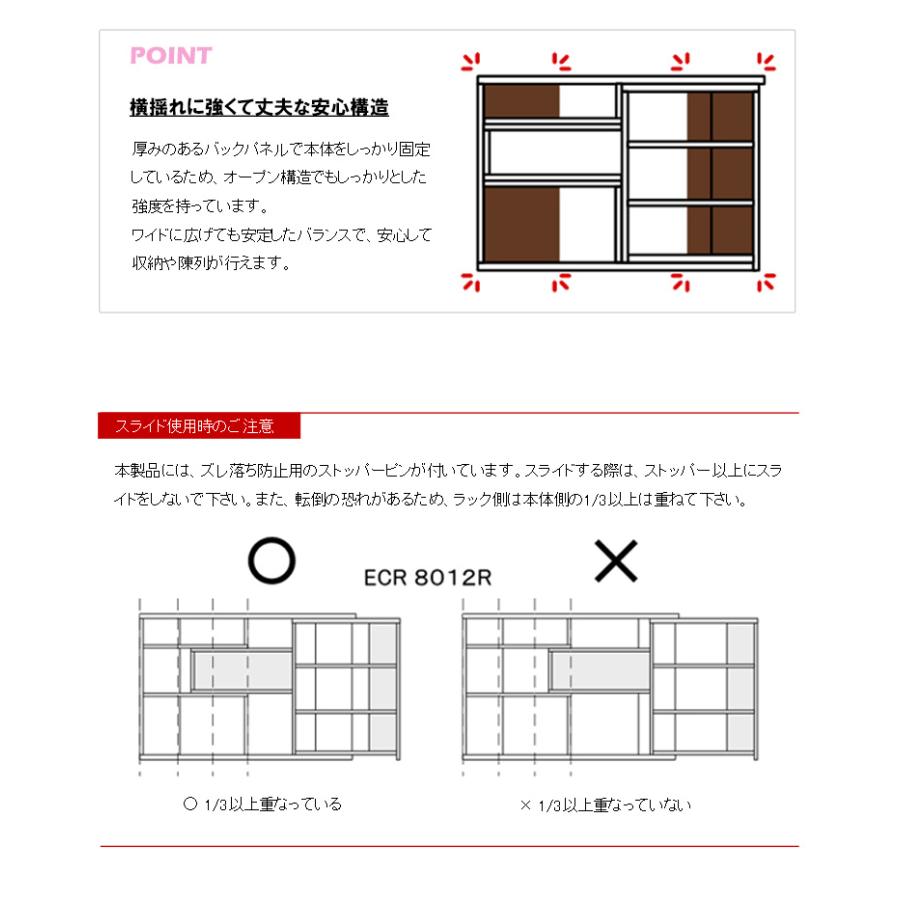 POINT

横揺れに強くて丈夫な安心構造

厚みのあるバックパネルで本体をしっかり固定しているため、オープン構造でもしっかりとした強度を持っています。
ワイドに広げても安定したバランスで、安心して収納や陳列が行えます。

スライド使用時のご注意

本製品には、ズレ落ち防止用のストッパーピンが付いています。スライドする際は、ストッパー以上にスライドをしないで下さい。また、転倒の恐れがあるため、ラック側は本体側の1/3以上は重ねて下さい。

○

ECR 8012R

×

○ 1/3以上重なっている

× 1/3以上重なっていない