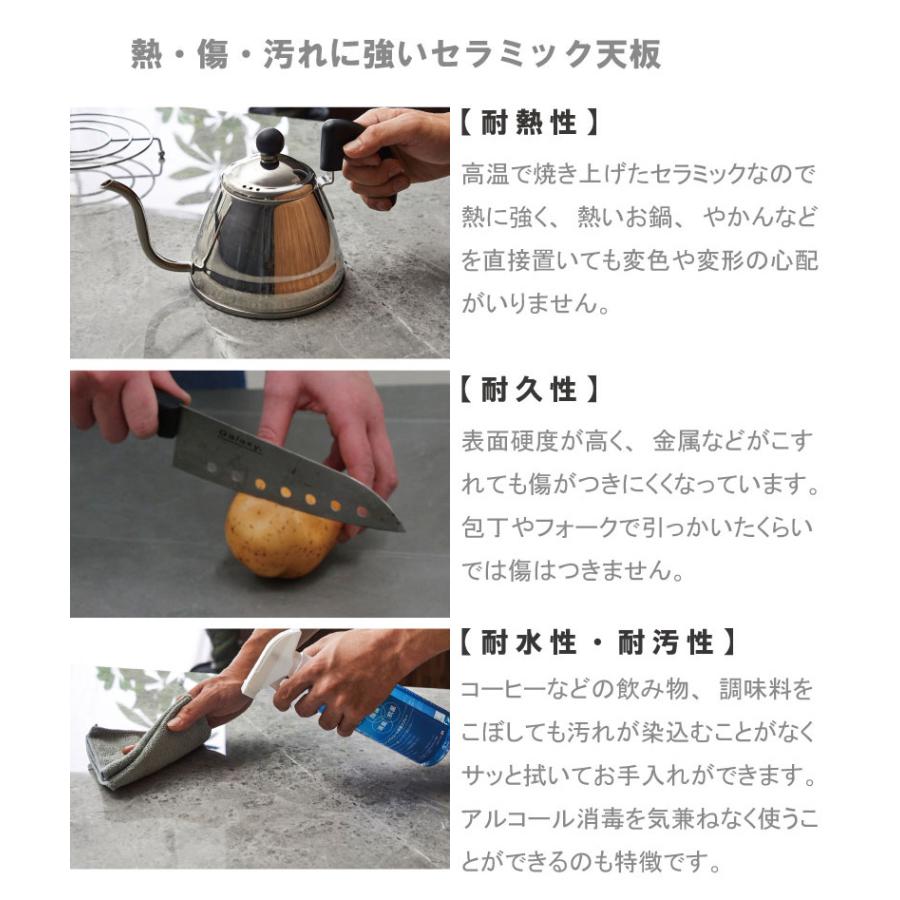 熱・傷・汚れに強いセラミック天板

【耐熱性】

高温で焼き上げたセラミックなので熱に強く、熱いお鍋、やかんなどを直接置いても変色や変形の心配がいりません。

Galaxy

【耐久性】

表面硬度が高く、金属などがこすれても傷がつきにくくなっています。包丁やフォークで引っかいたくらいでは傷はつきません。

【耐水性・耐汚性】

コーヒーなどの飲み物、調味料をこぼしても汚れが染込むことがなくサッと拭いてお手入れができます。アルコール消毒を気兼ねなく使うことができるのも特徴です。