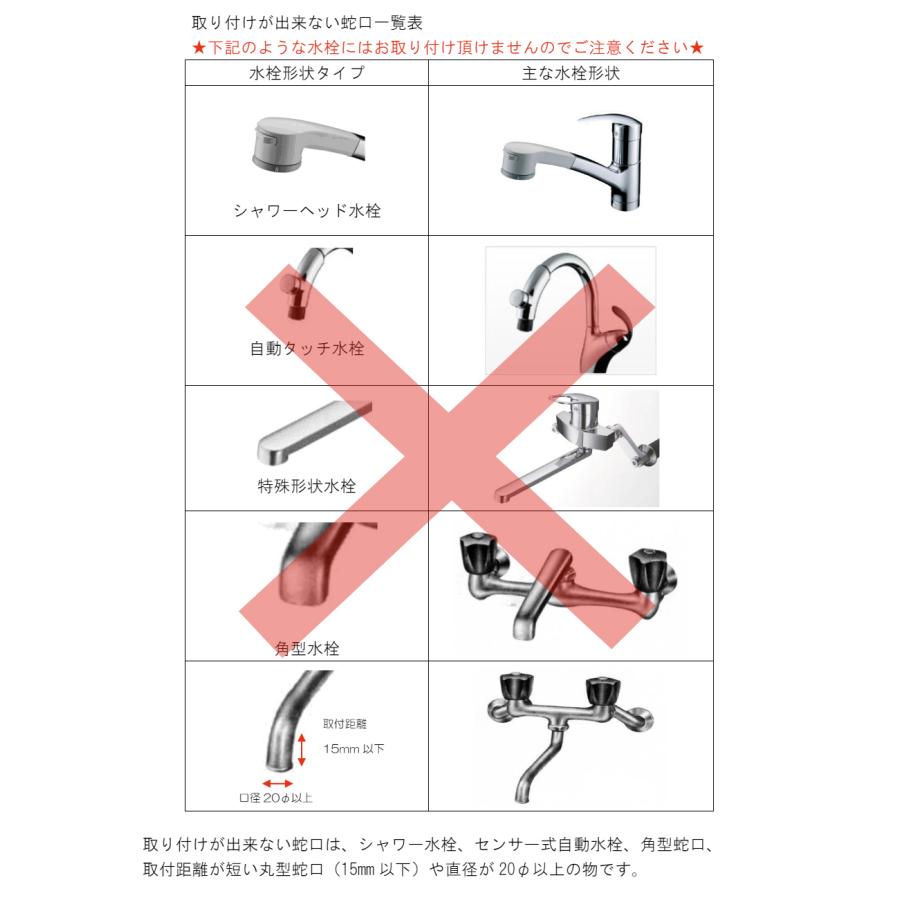 取り付けが出来ない蛇口一覧表

★下記のような水栓にはお取り付け頂けませんのでご注意ください★

| 水栓形状タイプ | 主な水栓形状 |
|---|---|
| シャワーヘッド水栓 | |
| 自動タッチ水栓 | |
| 特殊形状水栓 | |
| 角型水栓 | |
| 取付距離 15mm 以下 口径 20φ以上 | |

取り付けが出来ない蛇口は、シャワー水栓、センサー式自動水栓、角型蛇口、取付距離が短い丸型蛇口（15mm 以下）や直径が 20φ以上の物です。