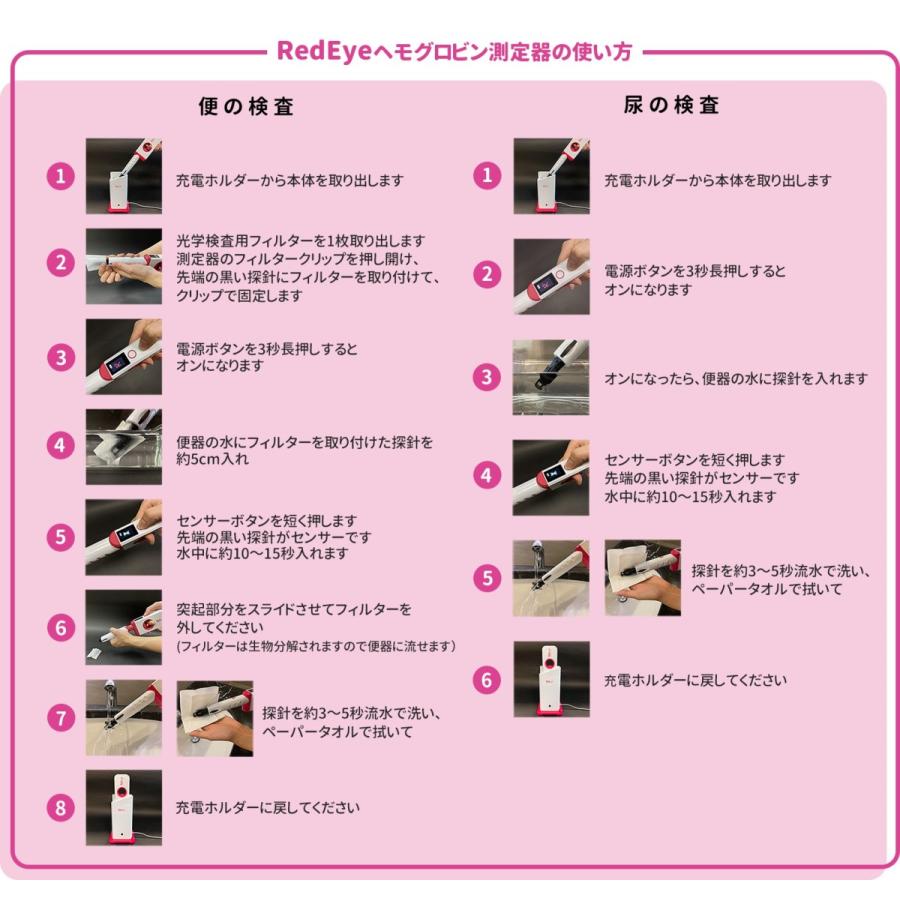 RedEyeヘモグロビン測定器の使い方

便の検査

1 充電ホルダーから本体を取り出します

2 光学検査用フィルターを1枚取り出します
測定器のフィルタークリップを押し開け、
先端の黒い探針にフィルターを取り付けて、
クリップで固定します

3 電源ボタンを3秒長押しすると
オンになります

4 便器の水にフィルターを取り付けた探針を
約5cm入れ

5 センサーボタンを短く押します
先端の黒い探針がセンサーです
水中に約10〜15秒入れます

6 突起部分をスライドさせてフィルターを
外してください
(フィルターは生物分解されますので便器に流せます)

7 探針を約3〜5秒流水で洗い、
ペーパータオルで拭いて

8 充電ホルダーに戻してください

尿の検査

1 充電ホルダーから本体を取り出します

2 電源ボタンを3秒長押しすると
オンになります

3 オンになったら、便器の水に探針を入れます

4 センサーボタンを短く押します
先端の黒い探針がセンサーです
水中に約10〜15秒入れます

5 探針を約3〜5秒流水で洗い、
ペーパータオルで拭いて

6 充電ホルダーに戻してください