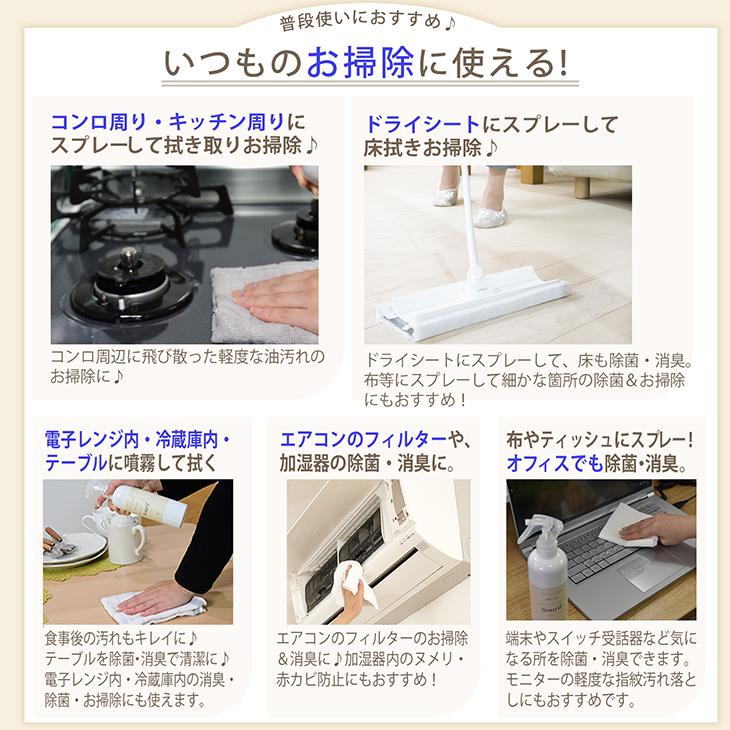 普段使いにおすすめ♪

いつものお掃除に使える!

コンロ周り・キッチン周りにスプレーして拭き取りお掃除♪

コンロ周辺に飛び散った軽度な油汚れのお掃除に♪

ドライシートにスプレーして床拭きお掃除♪

ドライシートにスプレーして、床も除菌・消臭。布等にスプレーして細かな箇所の除菌＆お掃除にもおすすめ！

電子レンジ内・冷蔵庫内・テーブルに噴霧して拭く

食事後の汚れもキレイに♪
テーブルを除菌・消臭で清潔に♪
電子レンジ内・冷蔵庫内の消臭・除菌・お掃除にも使えます。

エアコンのフィルターや、加湿器の除菌・消臭に。

エアコンのフィルターのお掃除＆消臭に♪加湿器内のヌメリ・赤カビ防止にもおすすめ！

布やティッシュにスプレー！オフィスでも除菌・消臭。

端末やスイッチ受話器など気になる所を除菌・消臭できます。モニターの軽度な指紋汚れ落としにもおすすめです。