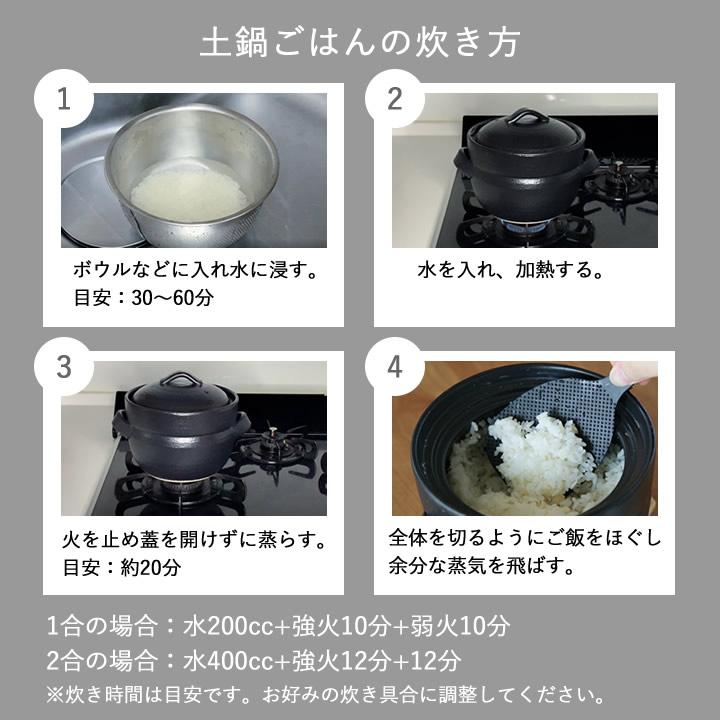 土鍋ごはんの炊き方

1

ボウルなどに入れ水に浸す。
目安：30〜60分

2

水を入れ、加熱する。

3

火を止め蓋を開けずに蒸らす。
目安：約20分

4

全体を切るようにご飯をほぐし
余分な蒸気を飛ばす。

1合の場合：水200cc+強火10分+弱火10分
2合の場合：水400cc+強火12分+12分
※炊き時間は目安です。お好みの炊き具合に調整してください。