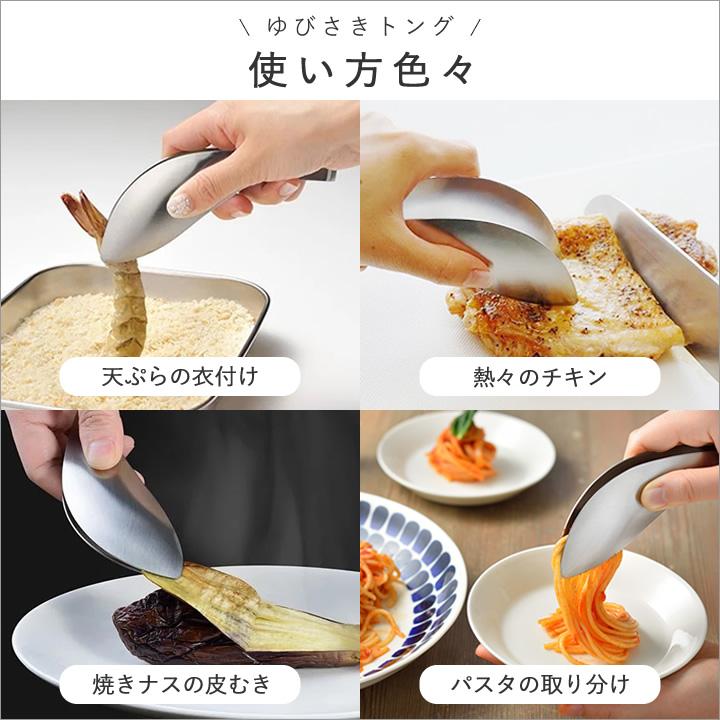 \ ゆびさきトング /

使い方色々

天ぷらの衣付け

熱々のチキン

焼きナスの皮むき

パスタの取り分け