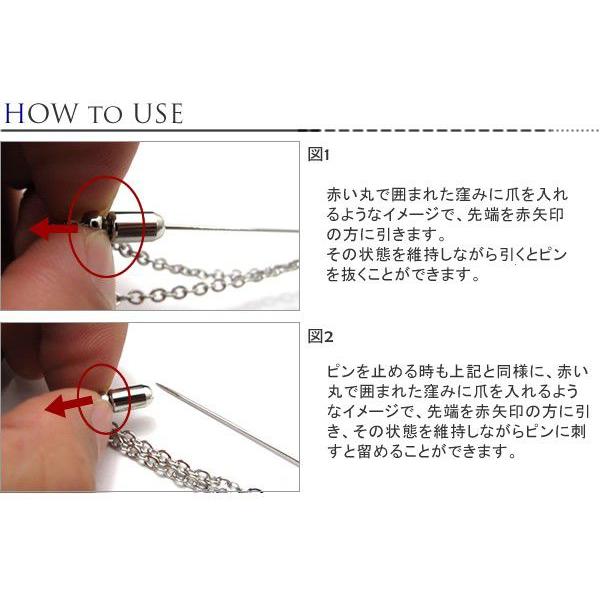 HOW TO USE

図1

赤い丸で囲まれた窪みに爪を入れるようなイメージで、先端を赤矢印の方に引きます。
その状態を維持しながら引くとピンを抜くことができます。

図2

ピンを止める時も上記と同様に、赤い丸で囲まれた窪みに爪を入れるようなイメージで、先端を赤矢印の方に引き、その状態を維持しながらピンに刺すと留めることができます。