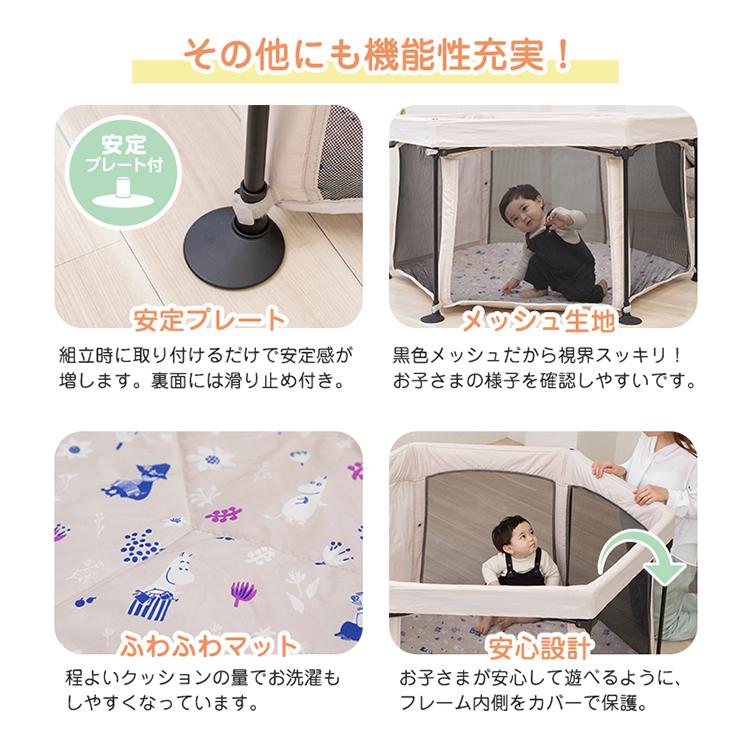 その他にも機能性充実！

安定
プレート付

安定プレート

組立時に取り付けるだけで安定感が増します。裏面には滑り止め付き。

メッシュ生地

黒色メッシュだから視界スッキリ！お子さまの様子を確認しやすいです。

ふわふわマット

程よいクッションの量でお洗濯もしやすくなっています。

安心設計

お子さまが安心して遊べるように、フレーム内側をカバーで保護。