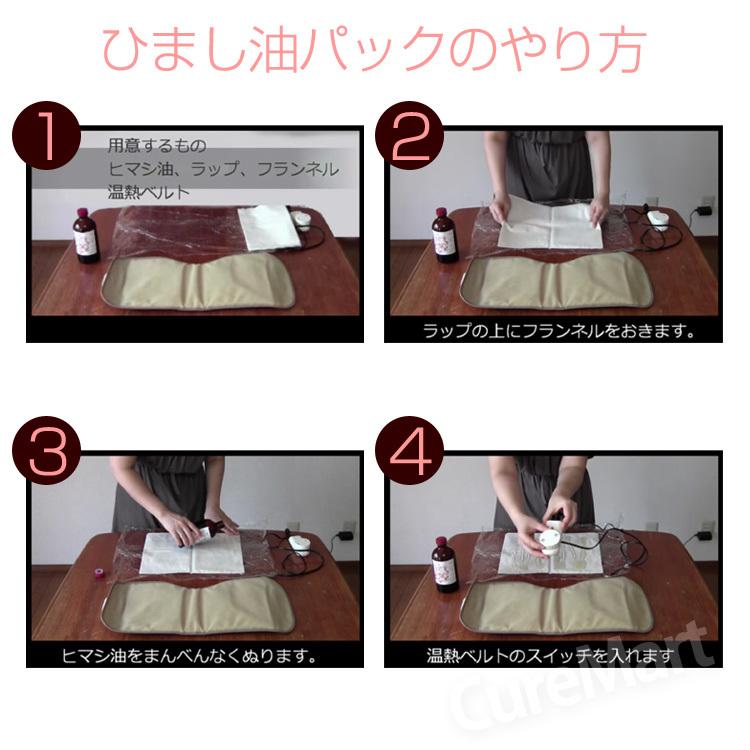 ひまし油パックのやり方

1

用意するもの
ヒマシ油、ラップ、フランネル
温熱ベルト

2

ラップの上にフランネルをおきます。

3

ヒマシ油をまんべんなくぬります。

4

温熱ベルトのスイッチを入れます

CureMart