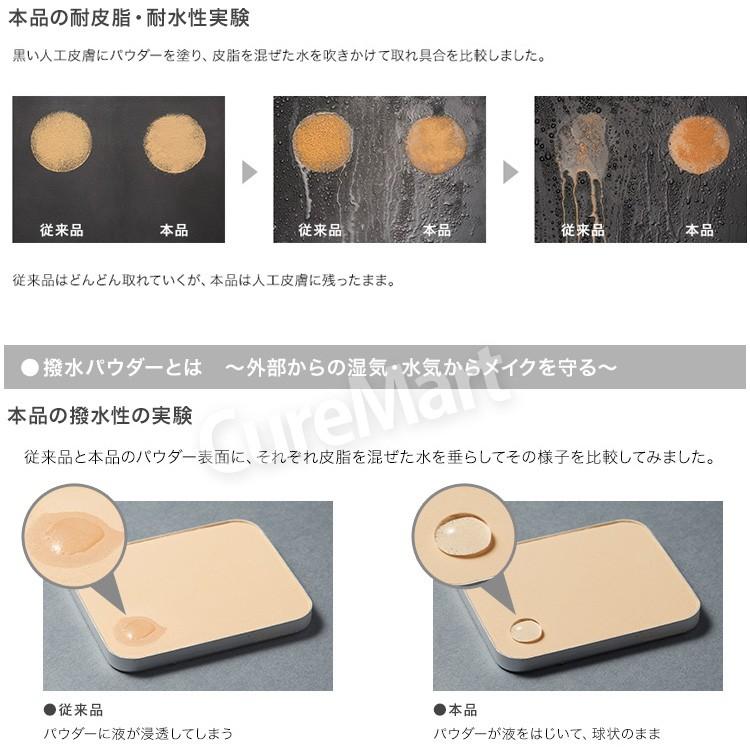 本品の耐皮脂・耐水性実験

黒い人工皮膚にパウダーを塗り、皮脂を混ぜた水を吹きかけて取れ具合を比較しました。

従来品 本品

従来品 本品

従来品 本品

従来品はどんどん取れていくが、本品は人工皮膚に残ったまま。

●撥水パウダーとは　～外部からの湿気・水気からメイクを守る～

CureMart

本品の撥水性の実験

従来品と本品のパウダー表面に、それぞれ皮脂を混ぜた水を垂らしてその様子を比較してみました。

●従来品
パウダーに液が浸透してしまう

●本品
パウダーが液をはじいて、球状のまま