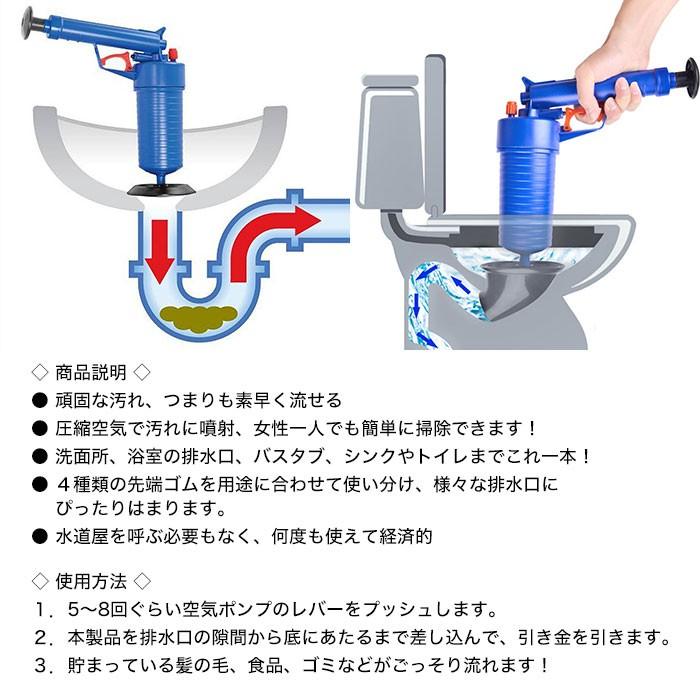 ◇ 商品説明 ◇

● 頑固な汚れ、つまりも素早く流せる

● 圧縮空気で汚れに噴射、女性一人でも簡単に掃除できます！

● 洗面所、浴室の排水口、バスタブ、シンクやトイレまでこれ一本！

● ４種類の先端ゴムを用途に合わせて使い分け、様々な排水口にぴったりはまります。

● 水道屋を呼ぶ必要もなく、何度も使えて経済的

◇ 使用方法 ◇

１．5〜8回ぐらい空気ポンプのレバーをプッシュします。

２．本製品を排水口の隙間から底にあたるまで差し込んで、引き金を引きます。

３．貯まっている髪の毛、食品、ゴミなどがごっそり流れます！