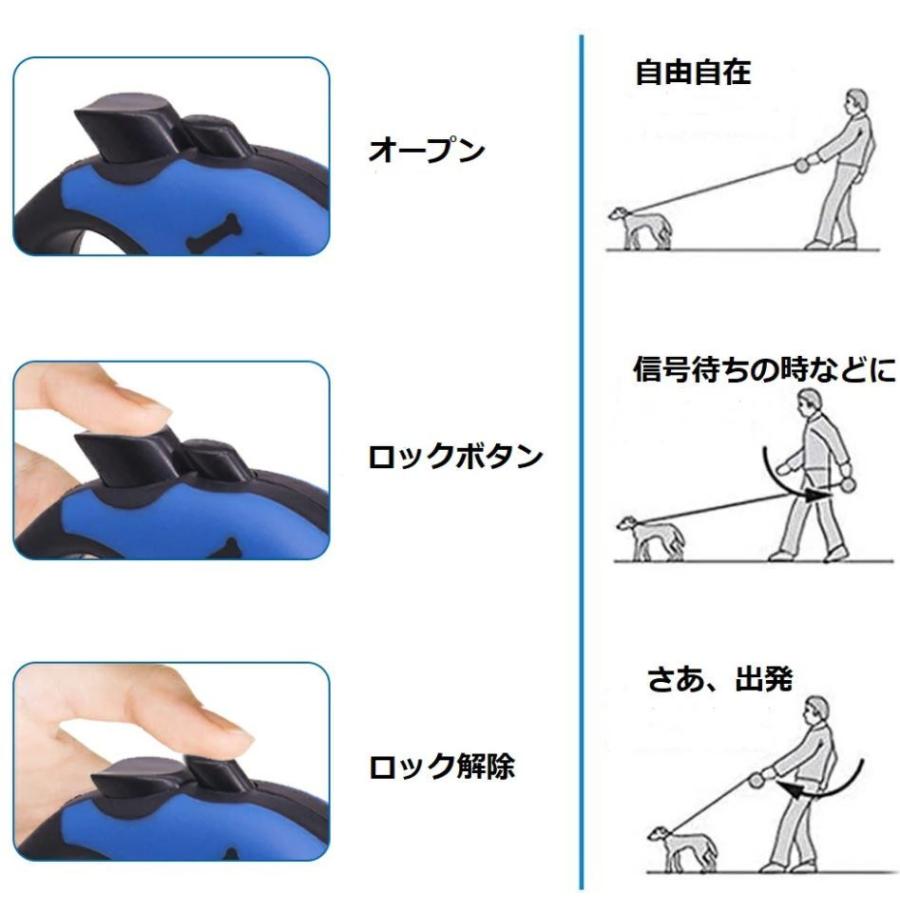 オープン

ロックボタン

ロック解除

自由自在

信号待ちの時などに

さあ、出発