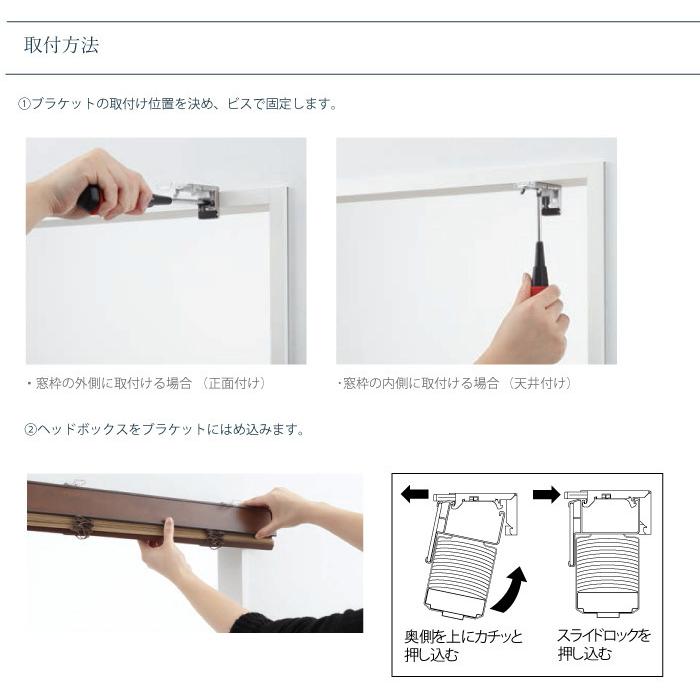 取付方法

①ブラケットの取付け位置を決め、ビスで固定します。

・窓枠の外側に取付ける場合（正面付け）

・窓枠の内側に取付ける場合（天井付け）

②ヘッドボックスをブラケットにはめ込みます。

奥側を上にカチッと押し込む

スライドロックを押し込む