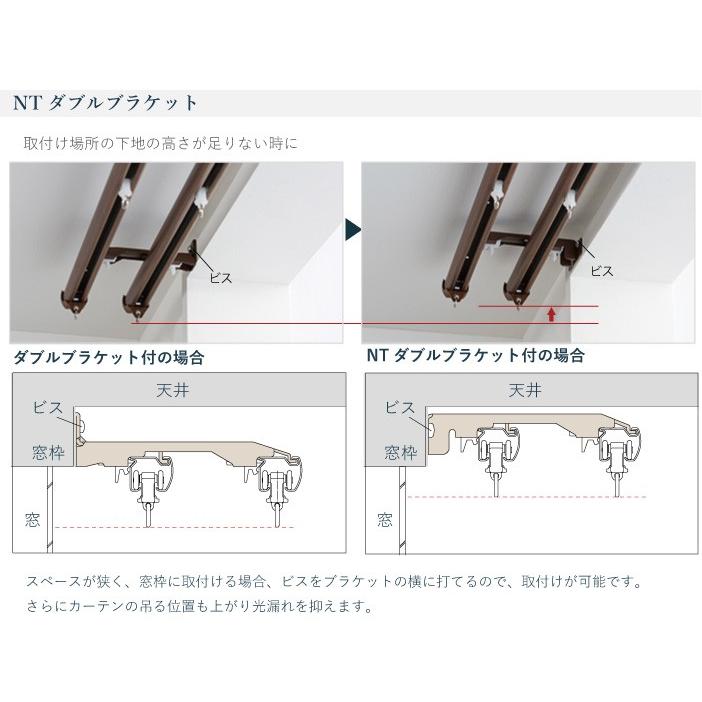 NT ダブルブラケット

取付け場所の下地の高さが足りない時に

ビス

ビス

ダブルブラケット付の場合

NT ダブルブラケット付の場合

天井

ビス

窓枠

窓

天井

ビス

窓枠

窓

スペースが狭く、窓枠に取付ける場合、ビスをブラケットの横に打てるので、取付けが可能です。
さらにカーテンの吊る位置も上がり光漏れを抑えます。