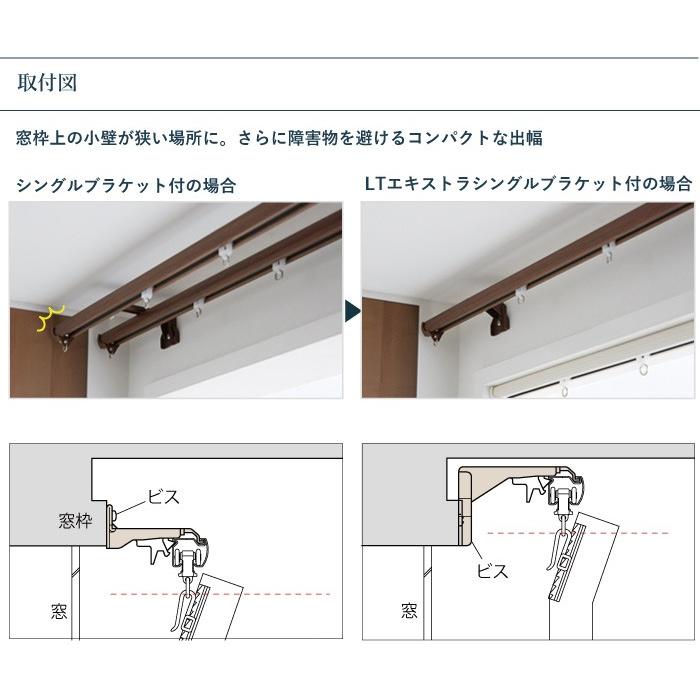 取付図

窓枠上の小壁が狭い場所に。さらに障害物を避けるコンパクトな出幅

シングルブラケット付の場合

LTエキストラシングルブラケット付の場合

ビス
窓枠
窓

ビス
窓