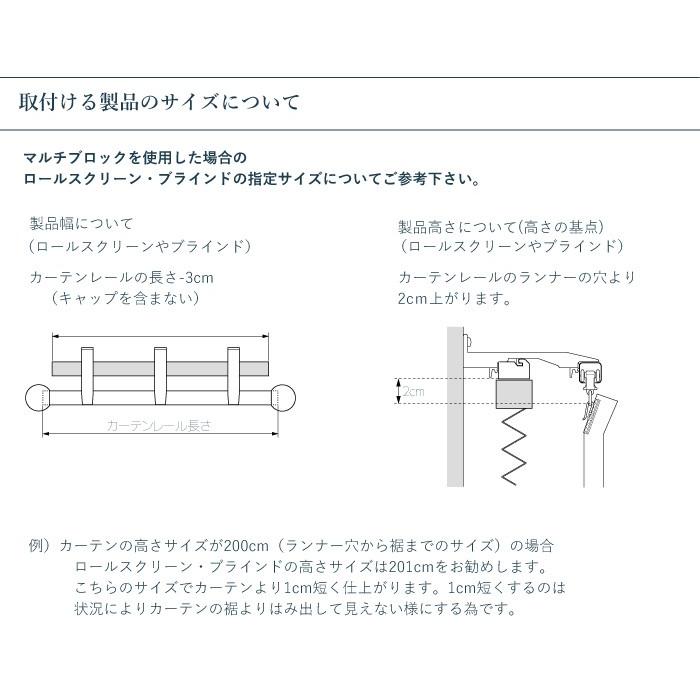 取付ける製品のサイズについて

マルチブロックを使用した場合の
ロールスクリーン・ブラインドの指定サイズについてご参考下さい。

製品幅について
（ロールスクリーンやブラインド）

カーテンレールの長さ-3cm
（キャップを含まない）

カーテンレール長さ

製品高さについて(高さの基点)
（ロールスクリーンやブラインド）

カーテンレールのランナーの穴より
2cm上がります。

2cm

例）カーテンの高さサイズが200cm（ランナー穴から裾までのサイズ）の場合
ロールスクリーン・ブラインドの高さサイズは201cmをお勧めします。
こちらのサイズでカーテンより1cm短く仕上がります。1cm短くするのは
状況によりカーテンの裾よりはみ出して見えない様にする為です。