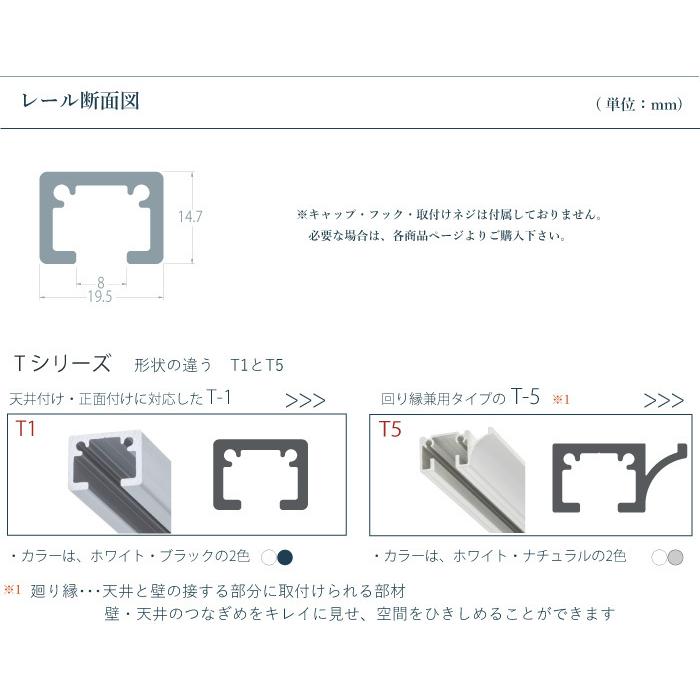 レール断面図

（単位：mm）

14.7

8

19.5

※キャップ・フック・取付けネジは付属しておりません。
必要な場合は、各商品ページよりご購入下さい。

Tシリーズ　形状の違う　T1とT5

天井付け・正面付けに対応したT-1 >>>

T1

・カラーは、ホワイト・ブラックの2色

回り縁兼用タイプのT-5 ※1 >>>

T5

・カラーは、ホワイト・ナチュラルの2色

※1 廻り縁・・・天井と壁の接する部分に取付けられる部材
壁・天井のつなぎめをキレイに見せ、空間をひきしめることができます