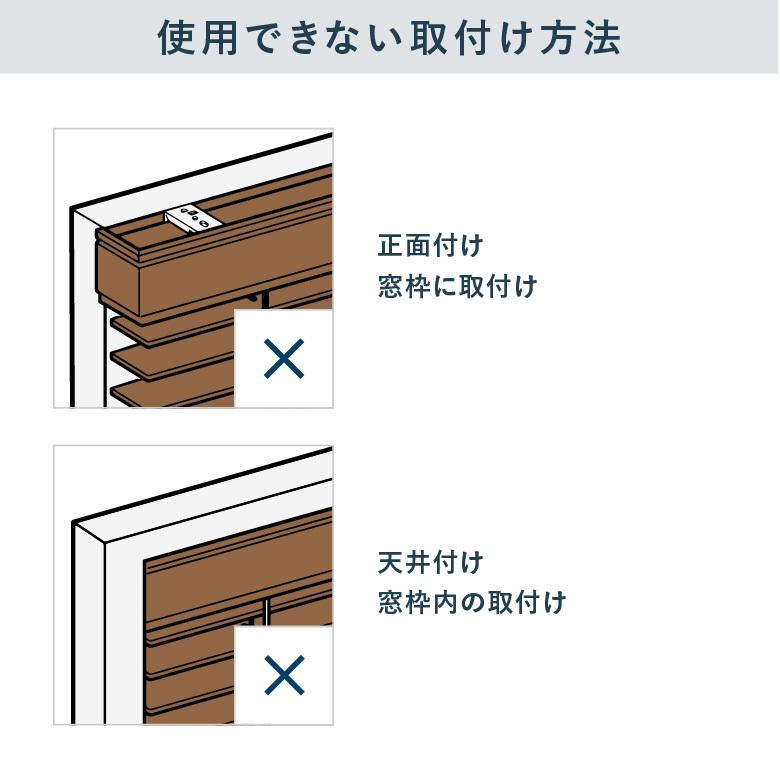 使用できない取付け方法

×

正面付け
窓枠に取付け

×

天井付け
窓枠内の取付け