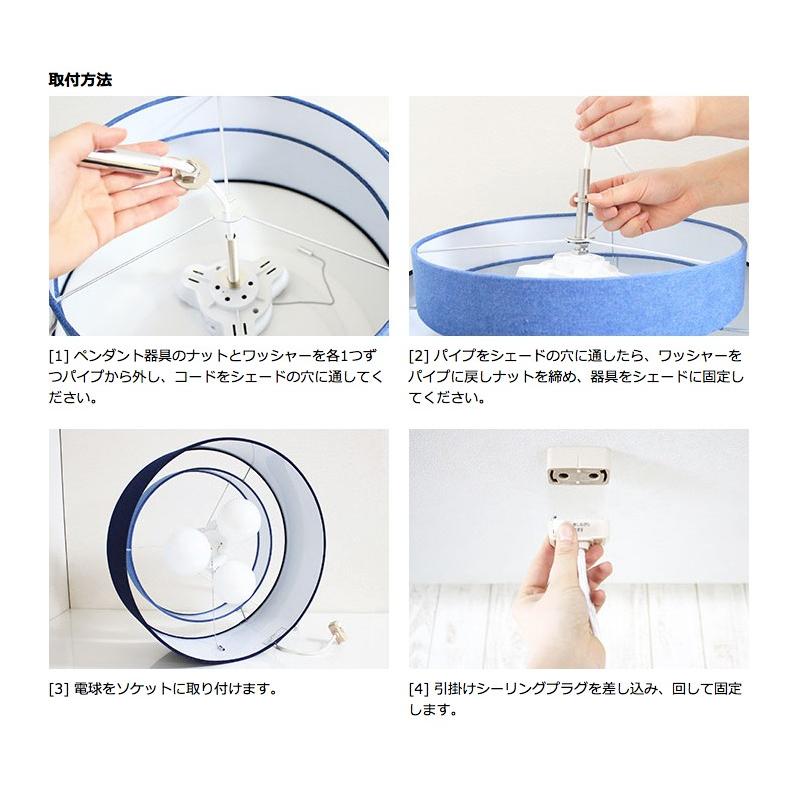 取付方法

[1] ペンダント器具のナットとワッシャーを各1つずつパイプから外し、コードをシェードの穴に通してください。

[2] パイプをシェードの穴に通したら、ワッシャーをパイプに戻しナットを締め、器具をシェードに固定してください。

[3] 電球をソケットに取り付けます。

[4] 引掛けシーリングプラグを差し込み、回して固定します。