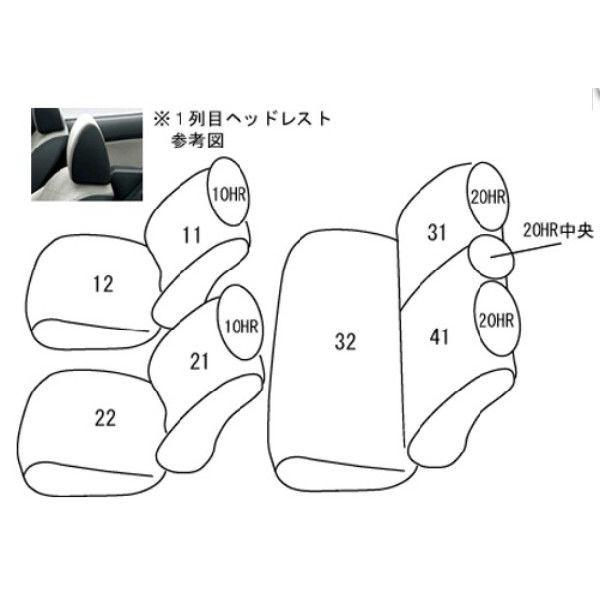 ※１列目ヘッドレスト
参考図

10HR
11
12
10HR
21
22
32
20HR
31
20HR中央
20HR
41