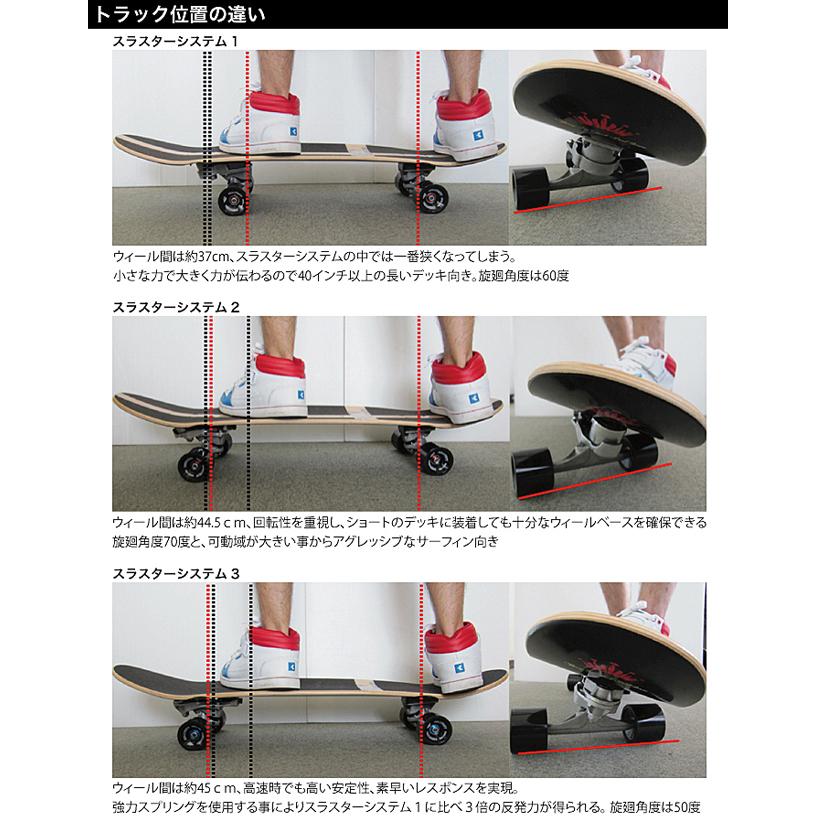 トラック位置の違い

スラスターシステム 1

ウィール間は約37cm、スラスターシステムの中では一番狭くなってしまう。
小さな力で大きく力が伝わるので40インチ以上の長いデッキ向き。旋廻角度は60度

スラスターシステム 2

ウィール間は約44.5ｃｍ、回転性を重視し、ショートのデッキに装着しても十分なウィールベースを確保できる
旋廻角度70度と、可動域が大きい事からアグレッシブなサーフィン向き

スラスターシステム 3

ウィール間は約45ｃｍ、高速時でも高い安定性、素早いレスポンスを実現。
強力スプリングを使用する事によりスラスターシステム１に比べ３倍の反発力が得られる。旋廻角度は50度