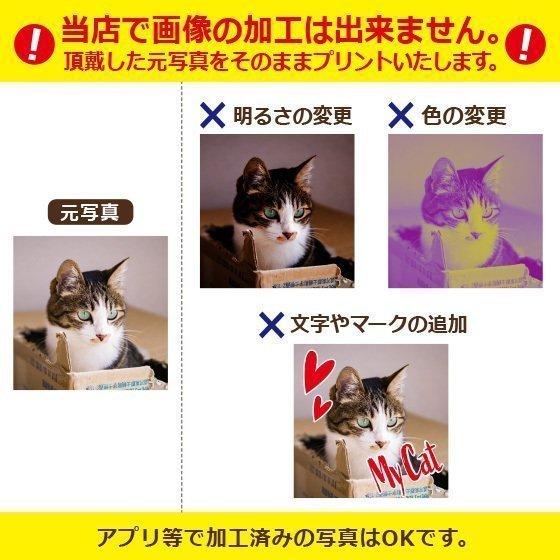 !
当店で画像の加工は出来ません。
!
頂戴した元写真をそのままプリントいたします。

元写真

✕ 明るさの変更

✕ 色の変更

✕ 文字やマークの追加

My Cat

アプリ等で加工済みの写真はOKです。