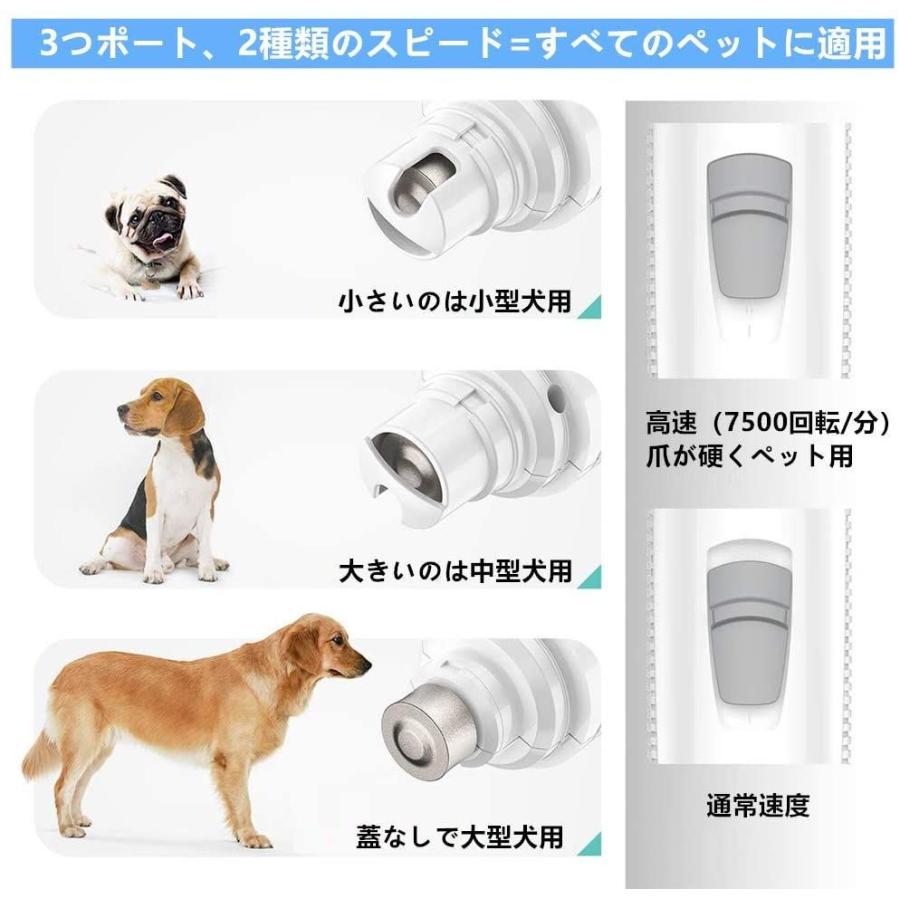 3つポート、2種類のスピード=すべてのペットに適用

小さいのは小型犬用

大きいのは中型犬用

蓋なしで大型犬用

高速（7500回転/分）
爪が硬くペット用

通常速度