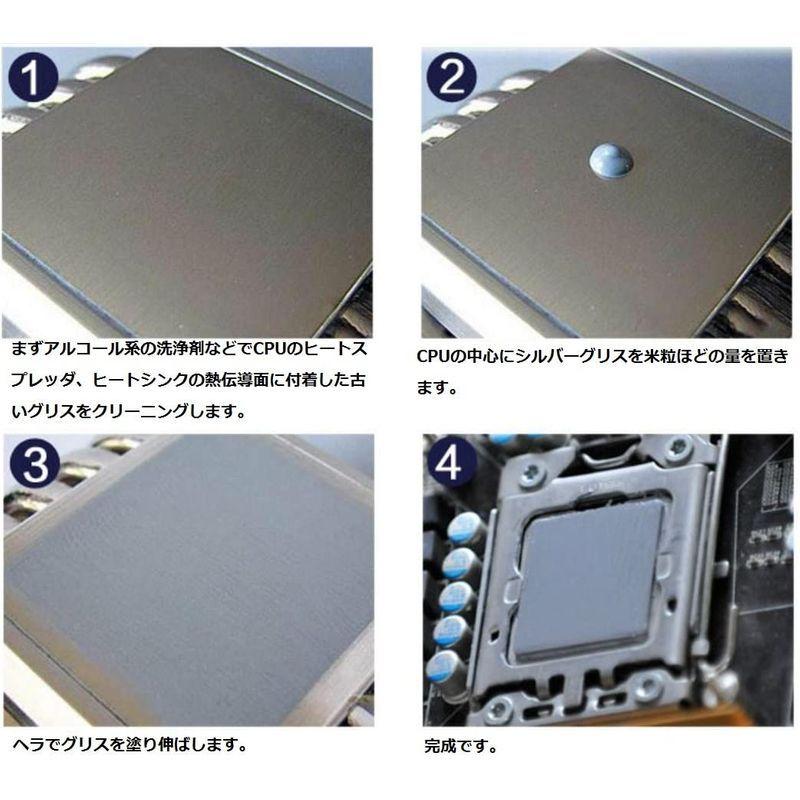 1

まずアルコール系の洗浄剤などでCPUのヒートスプレッダ、ヒートシンクの熱伝導面に付着した古いグリスをクリーニングします。

2

CPUの中心にシルバーグリスを米粒ほどの量を置きます。

3

ヘラでグリスを塗り伸ばします。

4

完成です。