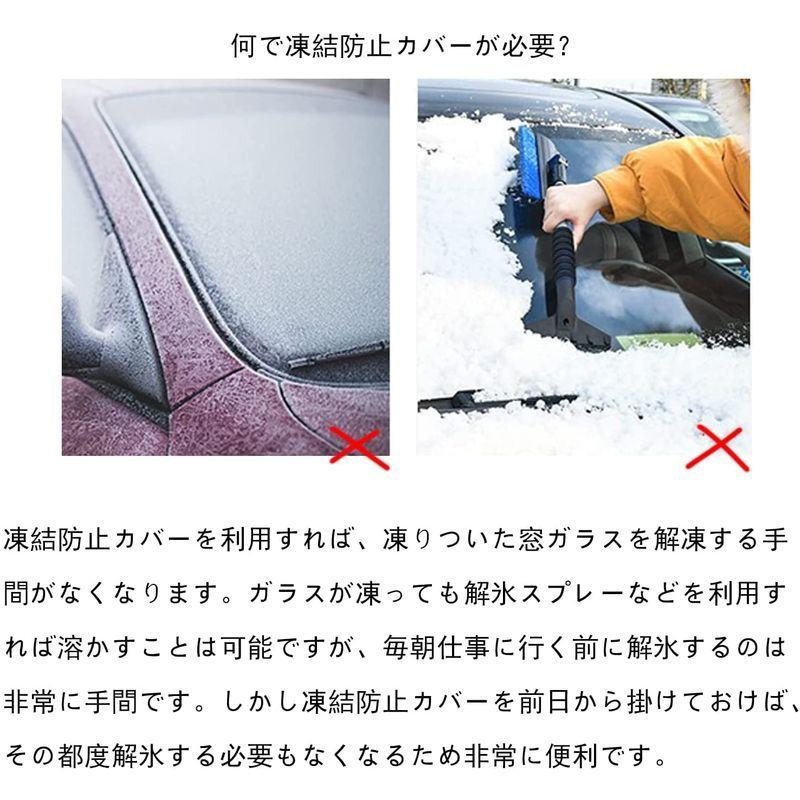 何で凍結防止カバーが必要?

凍結防止カバーを利用すれば、凍りついた窓ガラスを解凍する手間がなくなります。ガラスが凍っても解氷スプレーなどを利用すれば溶かすことは可能ですが、毎朝仕事に行く前に解氷するのは非常に手間です。しかし凍結防止カバーを前日から掛けておけば、その都度解氷する必要もなくなるため非常に便利です。