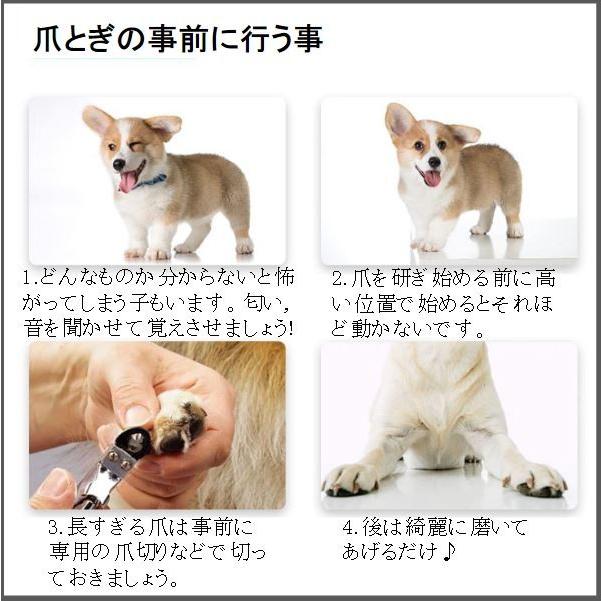 爪とぎの事前に行う事

1.どんなものか分からないと怖がってしまう子もいます。匂い，音を聞かせて覚えさせましょう!

2.爪を研ぎ始める前に高い位置で始めるとそれほど動かないです。

3.長すぎる爪は事前に専用の爪切りなどで切っておきましょう。

4.後は綺麗に磨いてあげるだけ♪