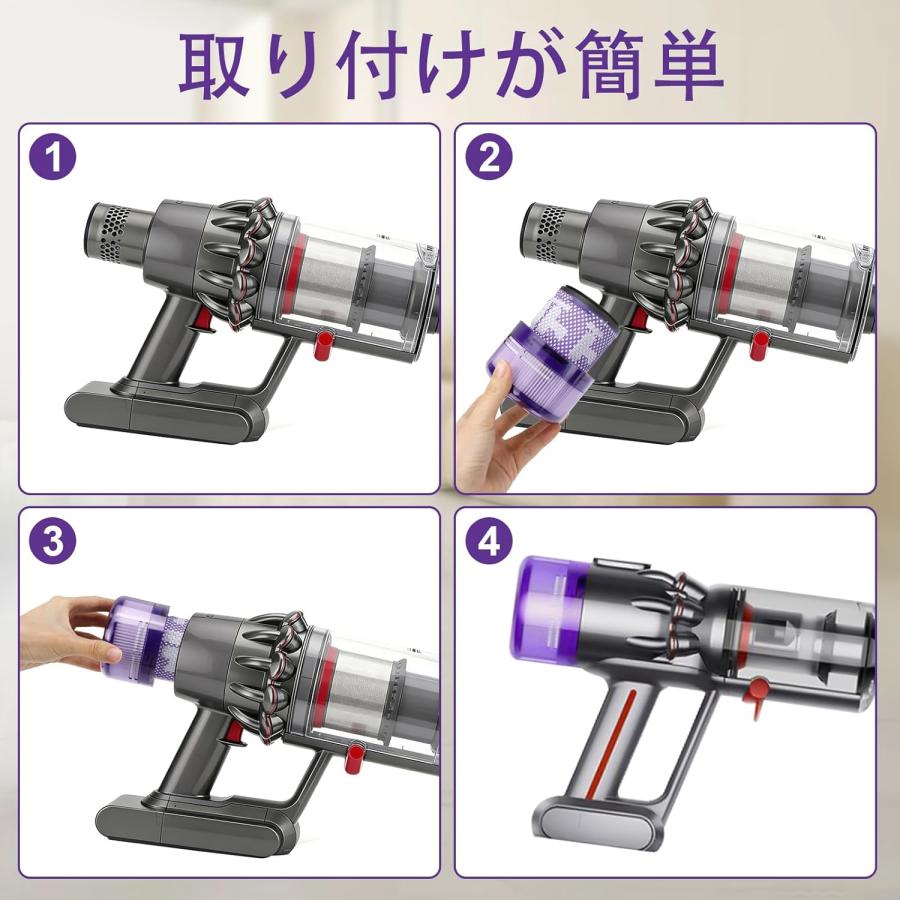 取り付けが簡単

1

2

3

4