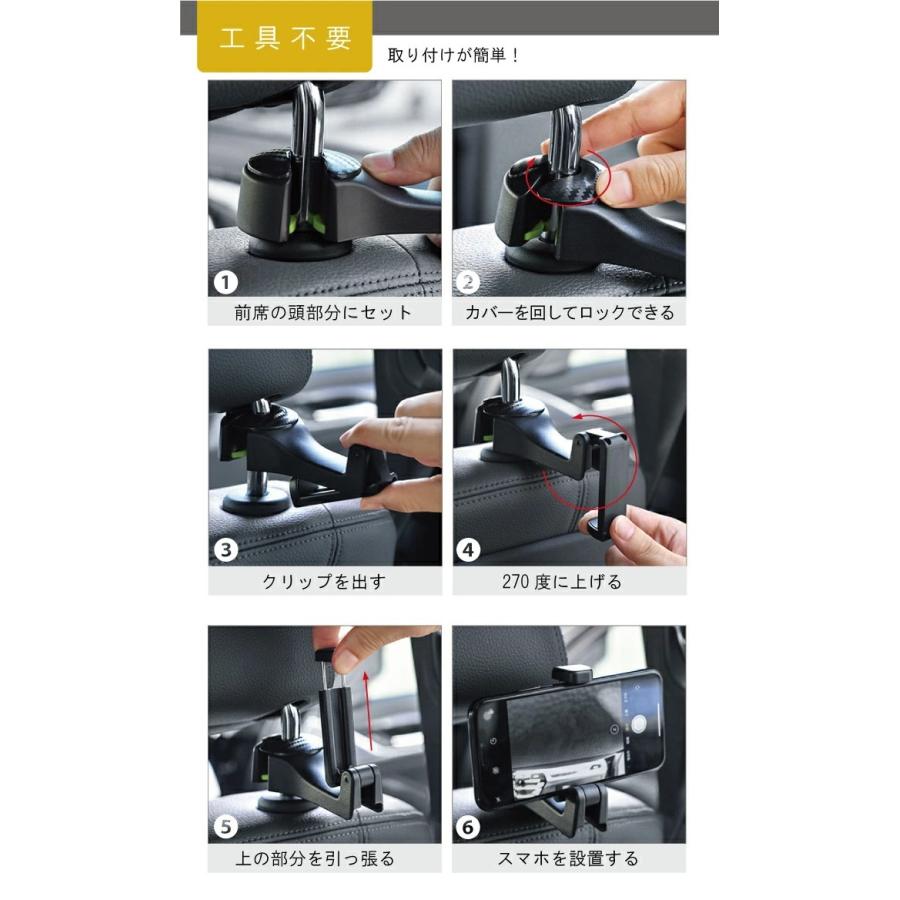 工具不要

取り付けが簡単！

1
前席の頭部分にセット

2
カバーを回してロックできる

3
クリップを出す

4
270 度に上げる

5
上の部分を引っ張る

6
スマホを設置する