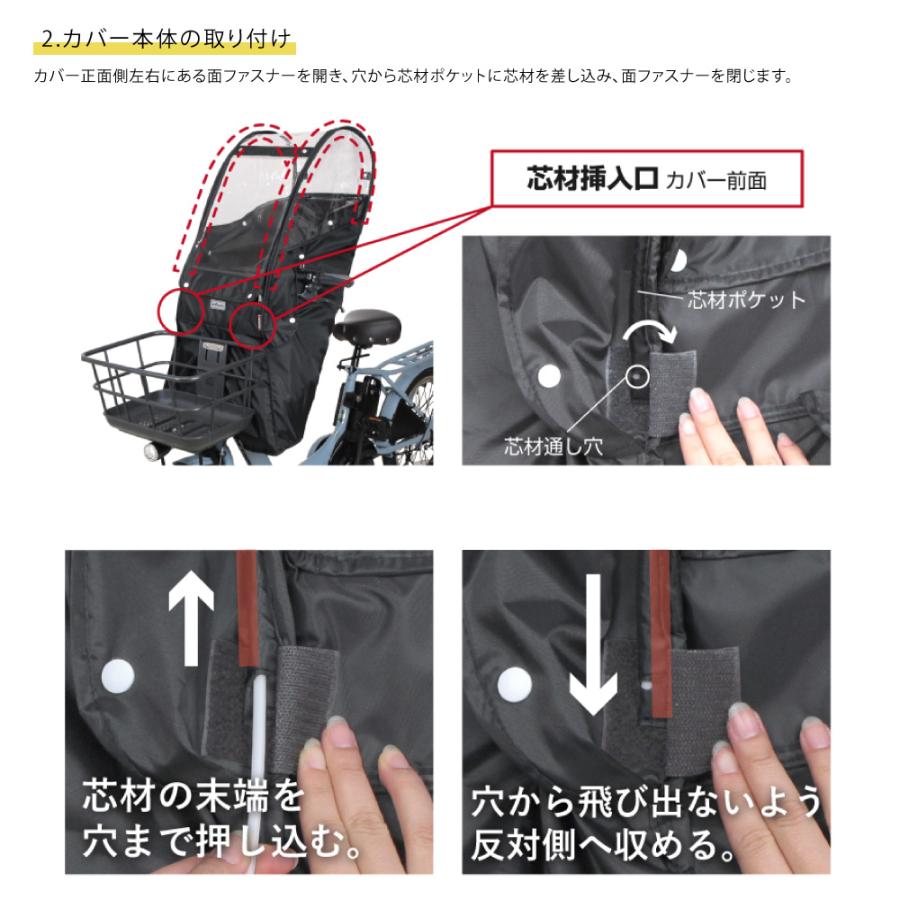 2.カバー本体の取り付け

カバー正面側左右にある面ファスナーを開き、穴から芯材ポケットに芯材を差し込み、面ファスナーを閉じます。

芯材挿入口 カバー前面

芯材ポケット

芯材通し穴

芯材の末端を穴まで押し込む。

穴から飛び出ないよう反対側へ収める。